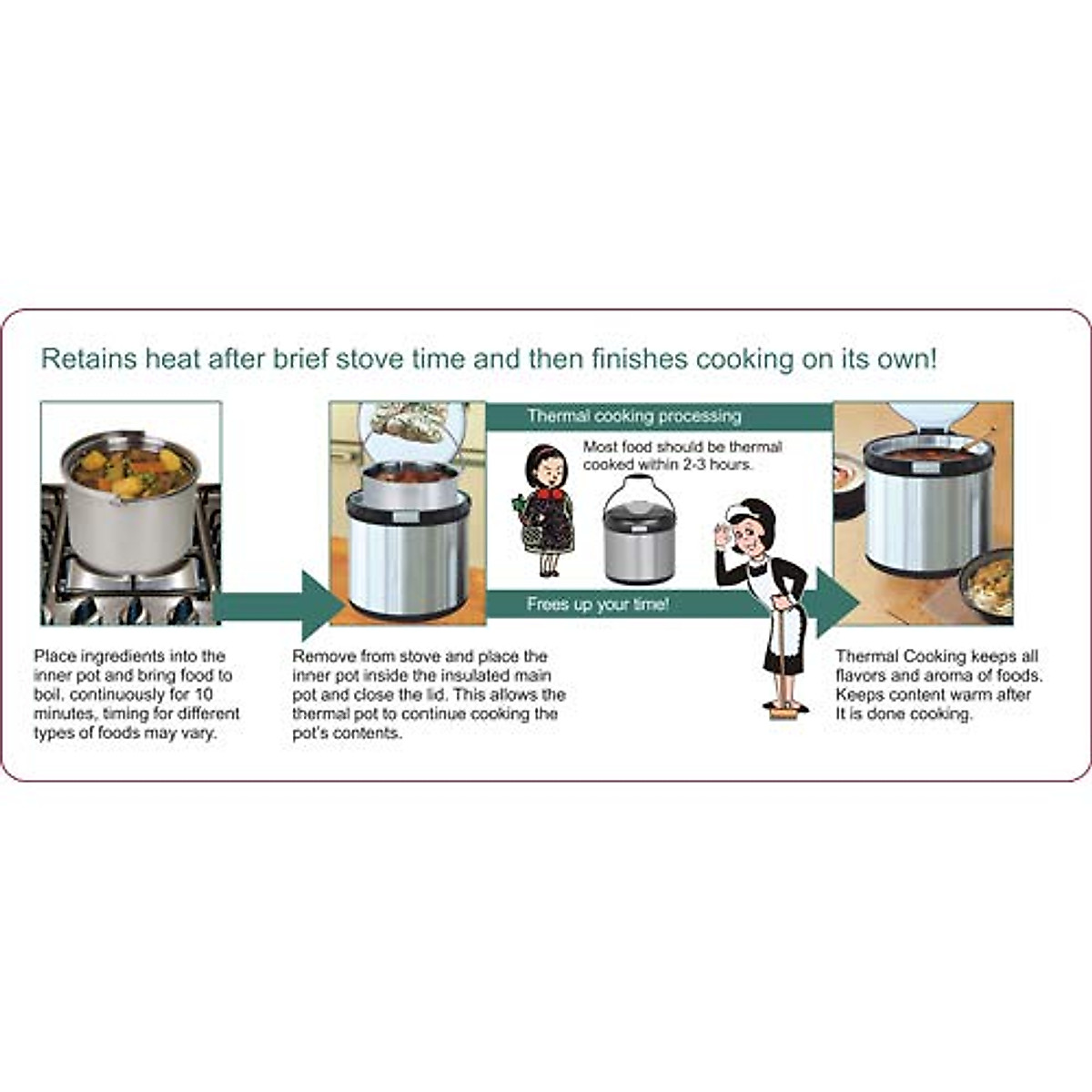 Retains heat after brief stove time and then finishes cooking on its own!

Thermal cooking processing

Most food should be thermal cooked within 2-3 hours.

Frees up your time!

Place ingredients into the inner pot and bring food to boil, continuously for 10 minutes, timing for different types of foods may vary.

Remove from stove and place the inner pot inside the insulated main pot and close the lid. This allows the thermal pot to continue cooking the pot's contents.

Thermal Cooking keeps all flavors and aroma of foods. Keeps content warm after It is done cooking.