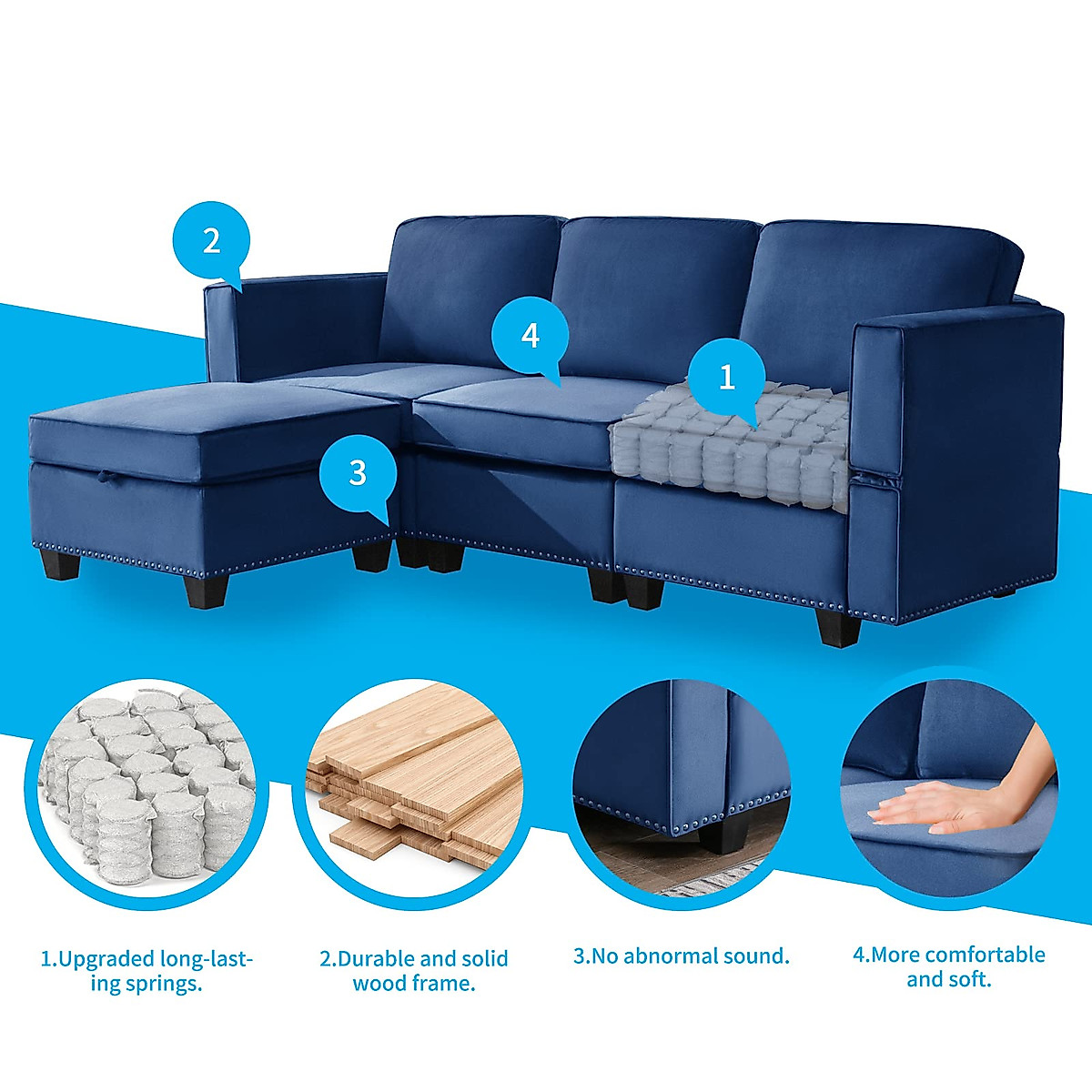 2

4

1

3

1.Upgraded long-lasting springs.

2.Durable and solid wood frame.

3.No abnormal sound.

4.More comfortable and soft.