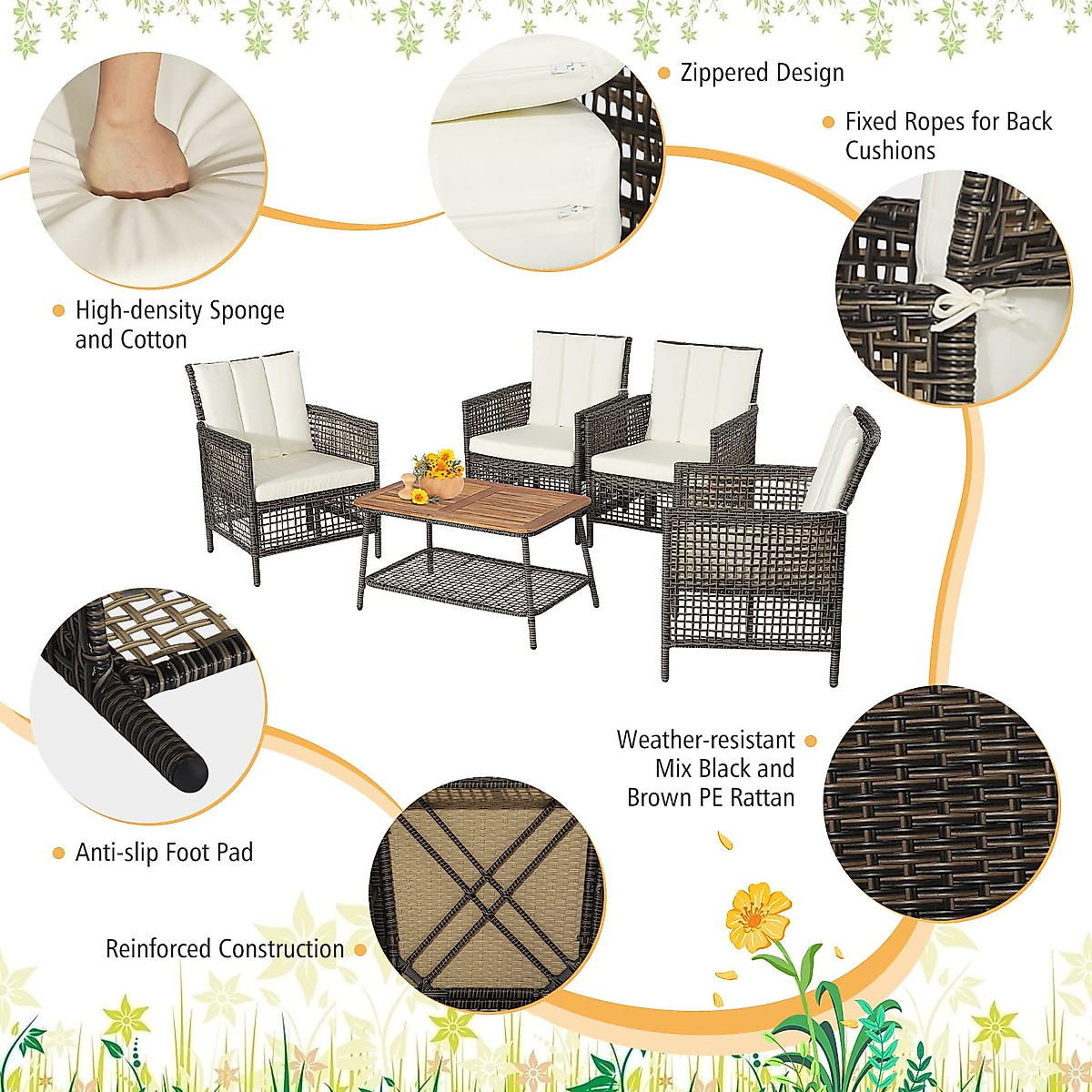 Zippered Design

Fixed Ropes for Back Cushions

High-density Sponge and Cotton

Weather-resistant Mix Black and Brown PE Rattan

Anti-slip Foot Pad

Reinforced Construction