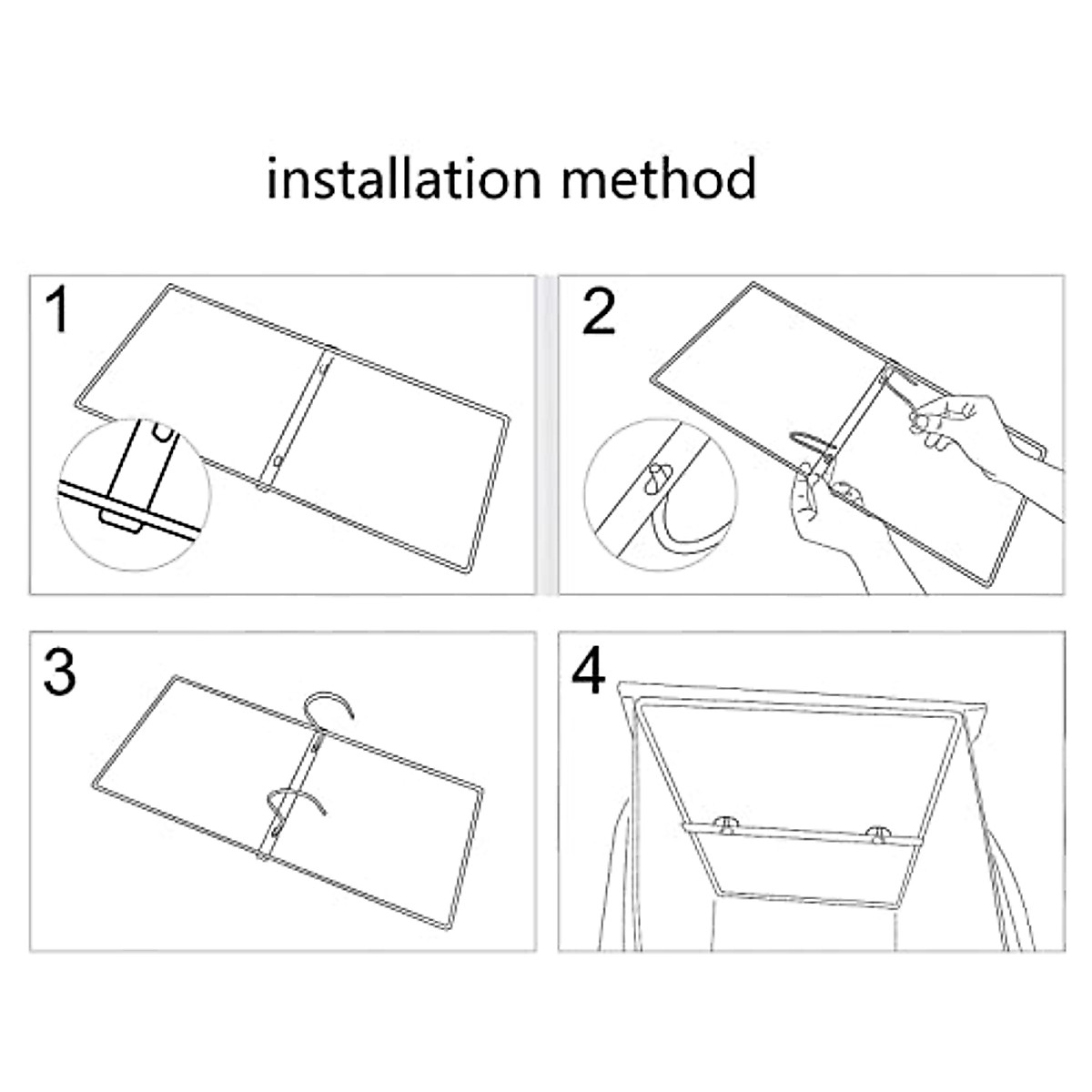 installation method

1

2

3

4