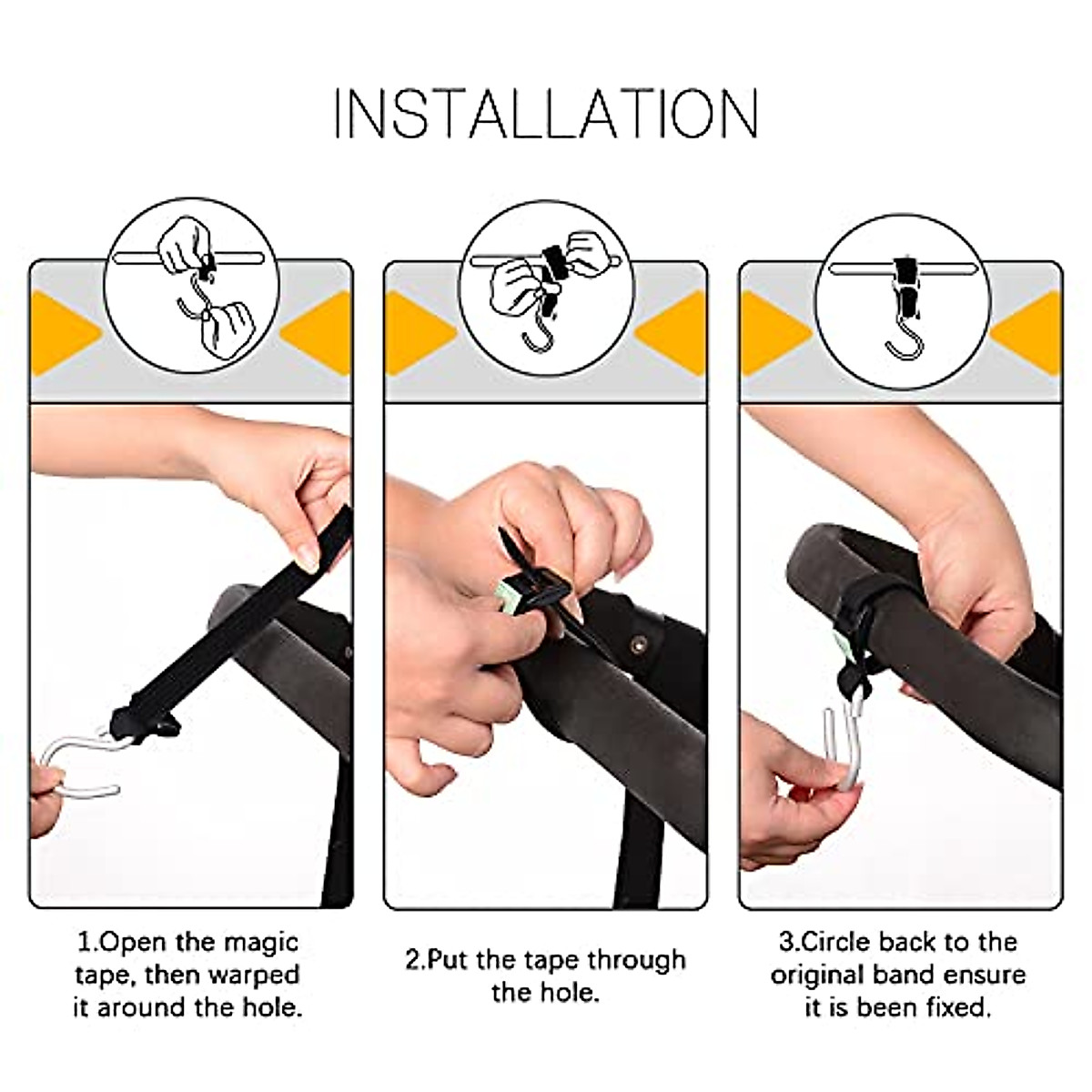 INSTALLATION

1.Open the magic tape, then warped it around the hole.

2.Put the tape through the hole.

3.Circle back to the original band ensure it is been fixed.