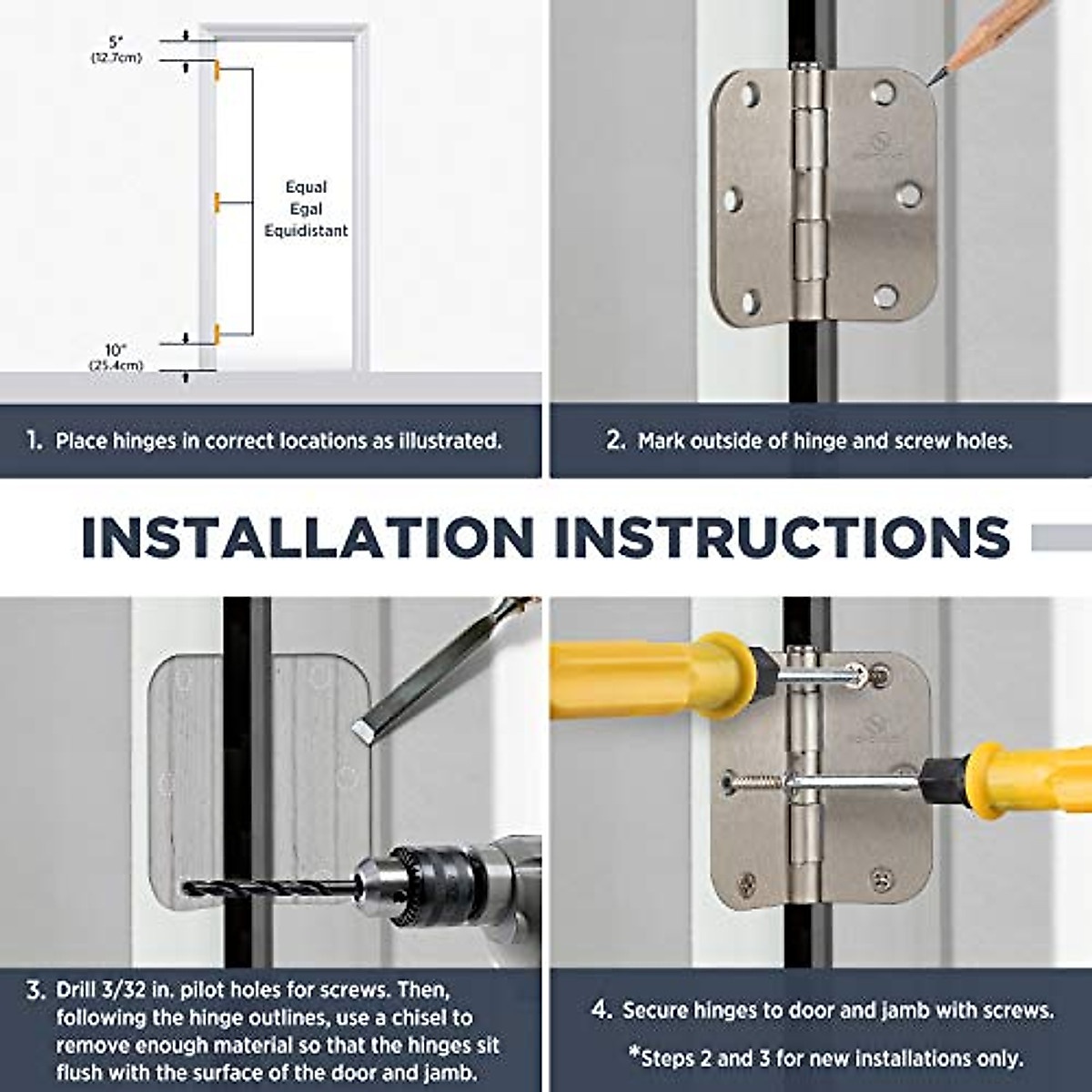 5"
(12.7cm)

Equal
Egal
Equidistant

10"
(25.4cm)

1. Place hinges in correct locations as illustrated.

2. Mark outside of hinge and screw holes.

INSTALLATION INSTRUCTIONS

3. Drill 3/32 in. pilot holes for screws. Then, following the hinge outlines, use a chisel to remove enough material so that the hinges sit flush with the surface of the door and jamb.

4. Secure hinges to door and jamb with screws.

*Steps 2 and 3 for new installations only.