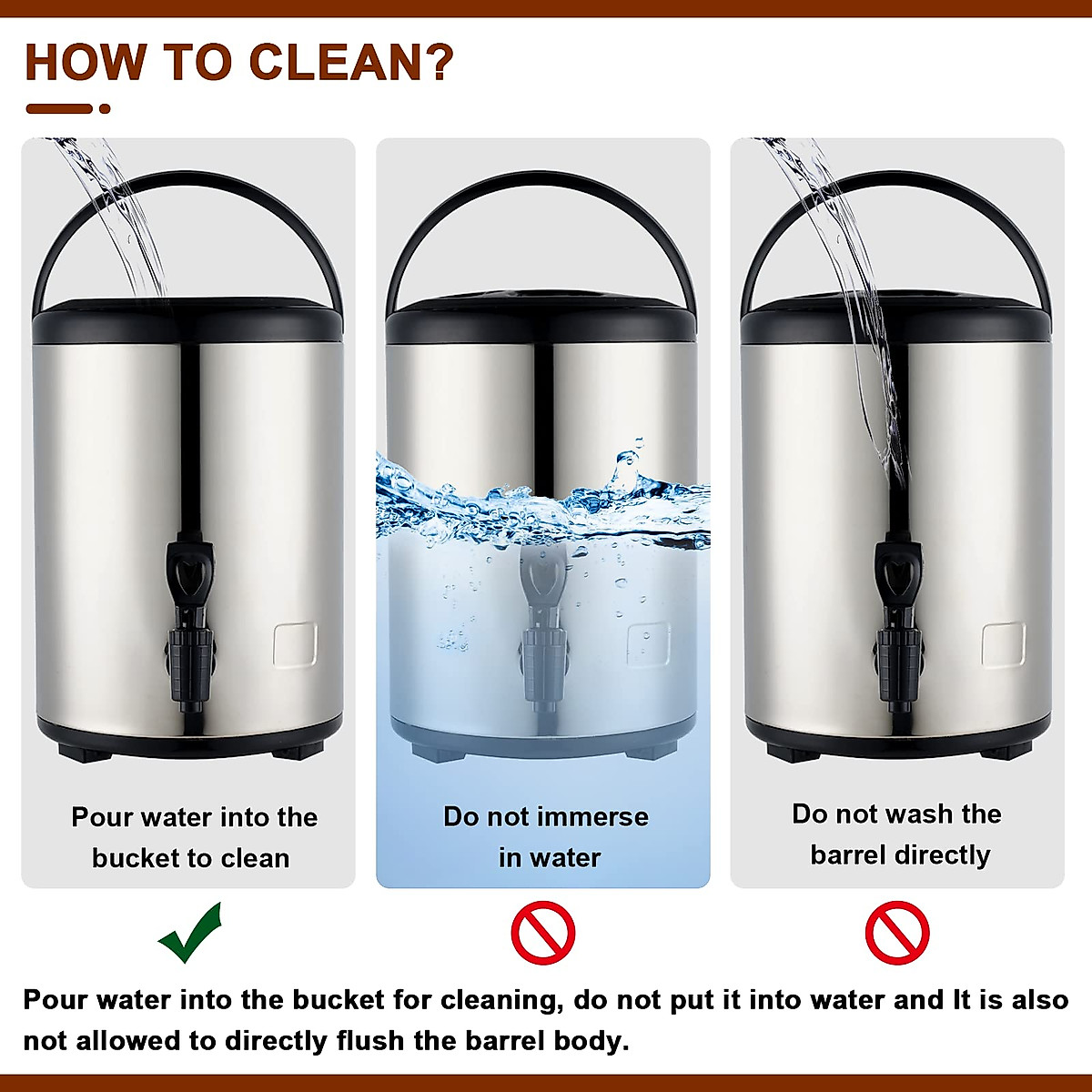 HOW TO CLEAN?

Pour water into the bucket to clean

Do not immerse in water

Do not wash the barrel directly

Pour water into the bucket for cleaning, do not put it into water and It is also not allowed to directly flush the barrel body.