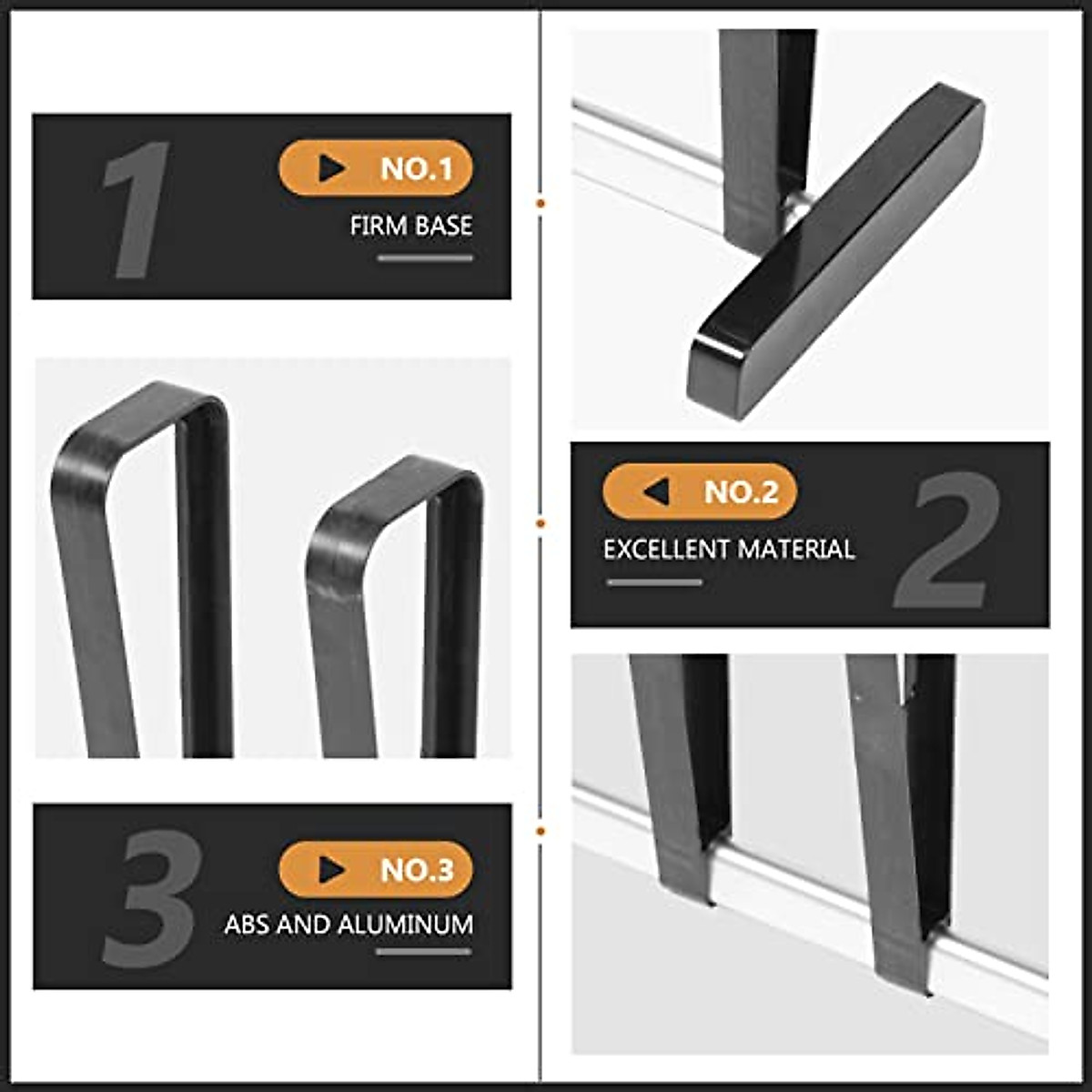 1
NO.1
FIRM BASE

NO.2
EXCELLENT MATERIAL
2

3
NO.3
ABS AND ALUMINUM