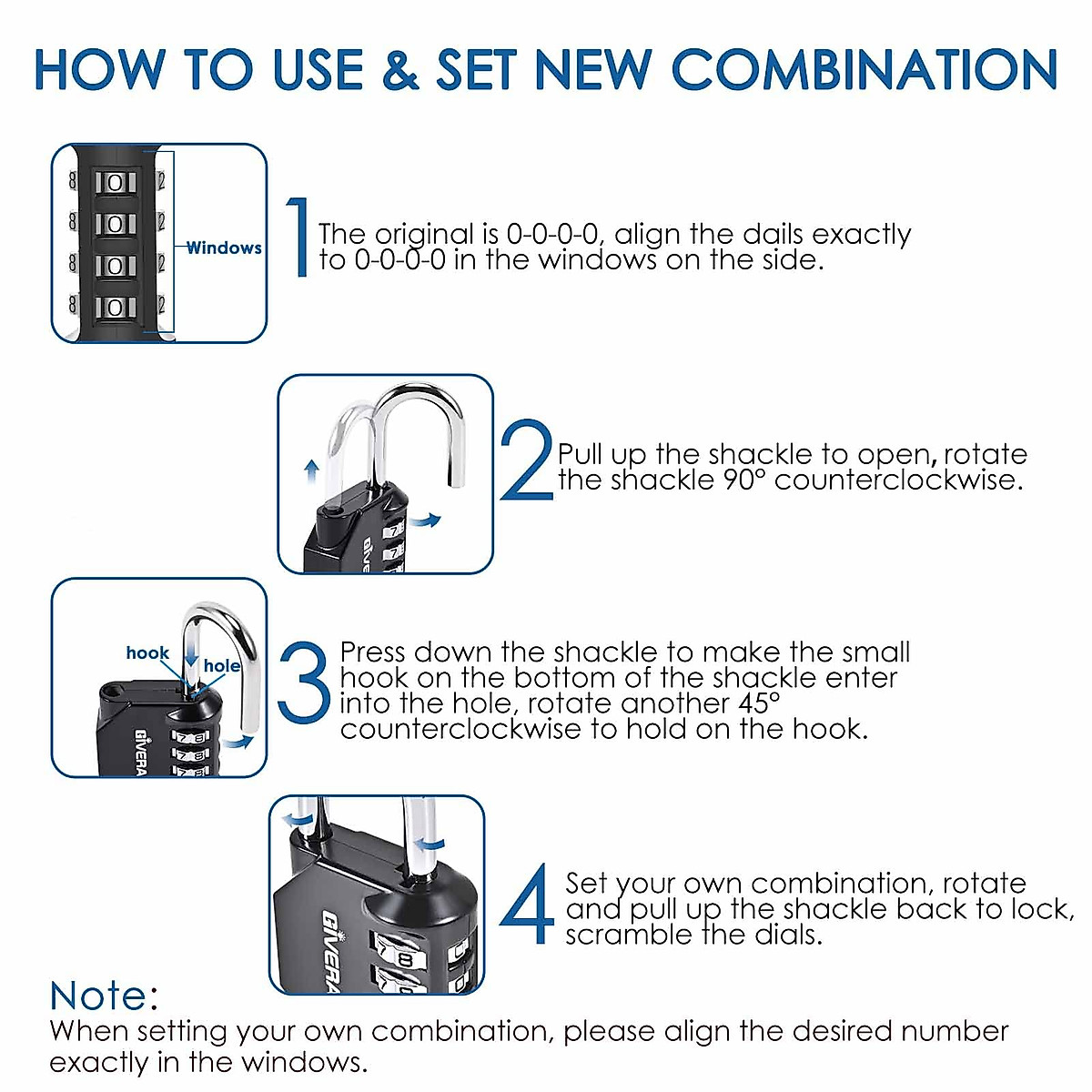 HOW TO USE & SET NEW COMBINATION

8 0 2
8 0 2
8 0 2
8 0 2
Windows

1 The original is 0-0-0-0, align the dails exactly to 0-0-0-0 in the windows on the side.

2 Pull up the shackle to open, rotate the shackle 90° counterclockwise.

hook
hole
GIVERA

3 Press down the shackle to make the small hook on the bottom of the shackle enter into the hole, rotate another 45° counterclockwise to hold on the hook.

GIVERA

4 Set your own combination, rotate and pull up the shackle back to lock, scramble the dials.

Note:
When setting your own combination, please align the desired number exactly in the windows.