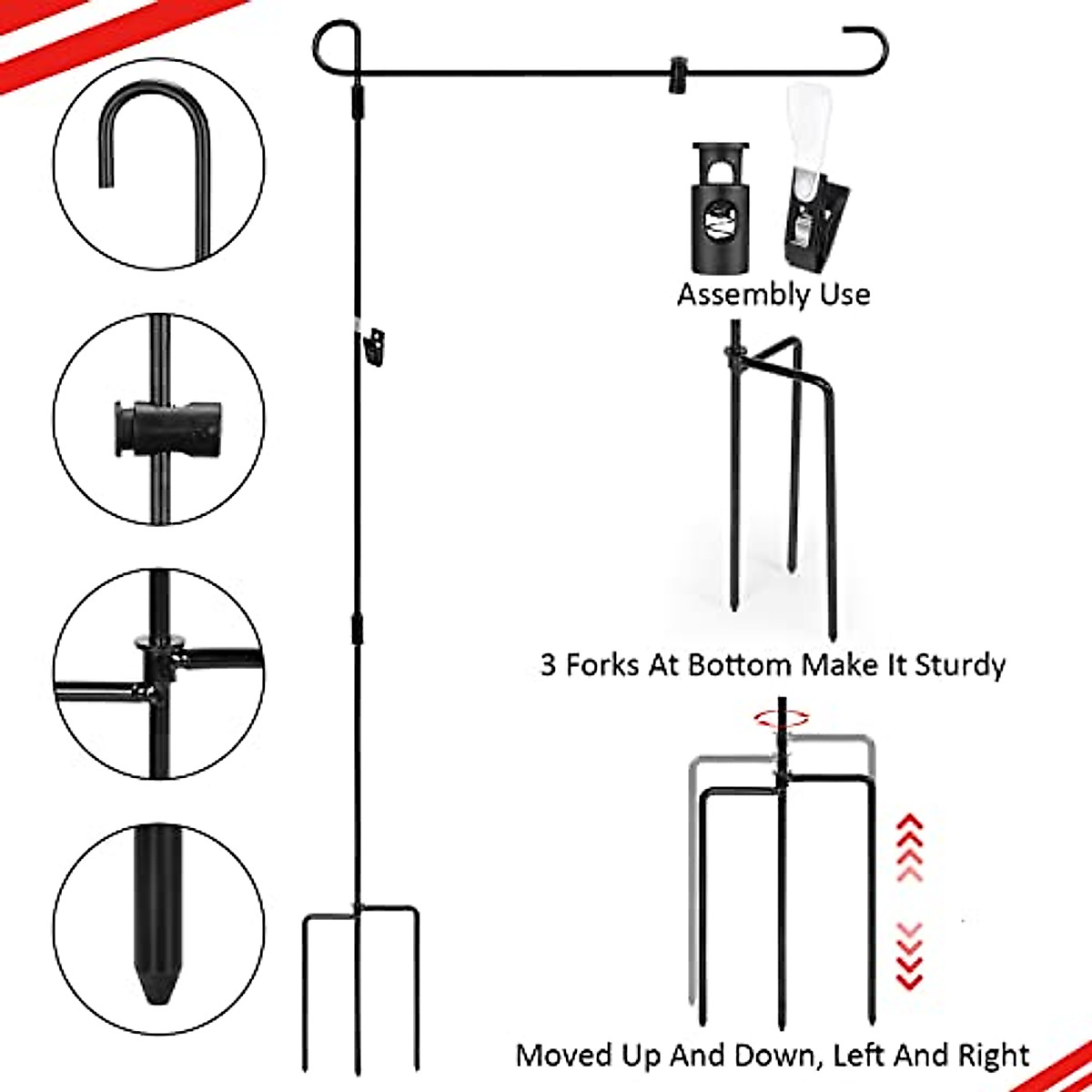 Assembly Use

3 Forks At Bottom Make It Sturdy

Moved Up And Down, Left And Right