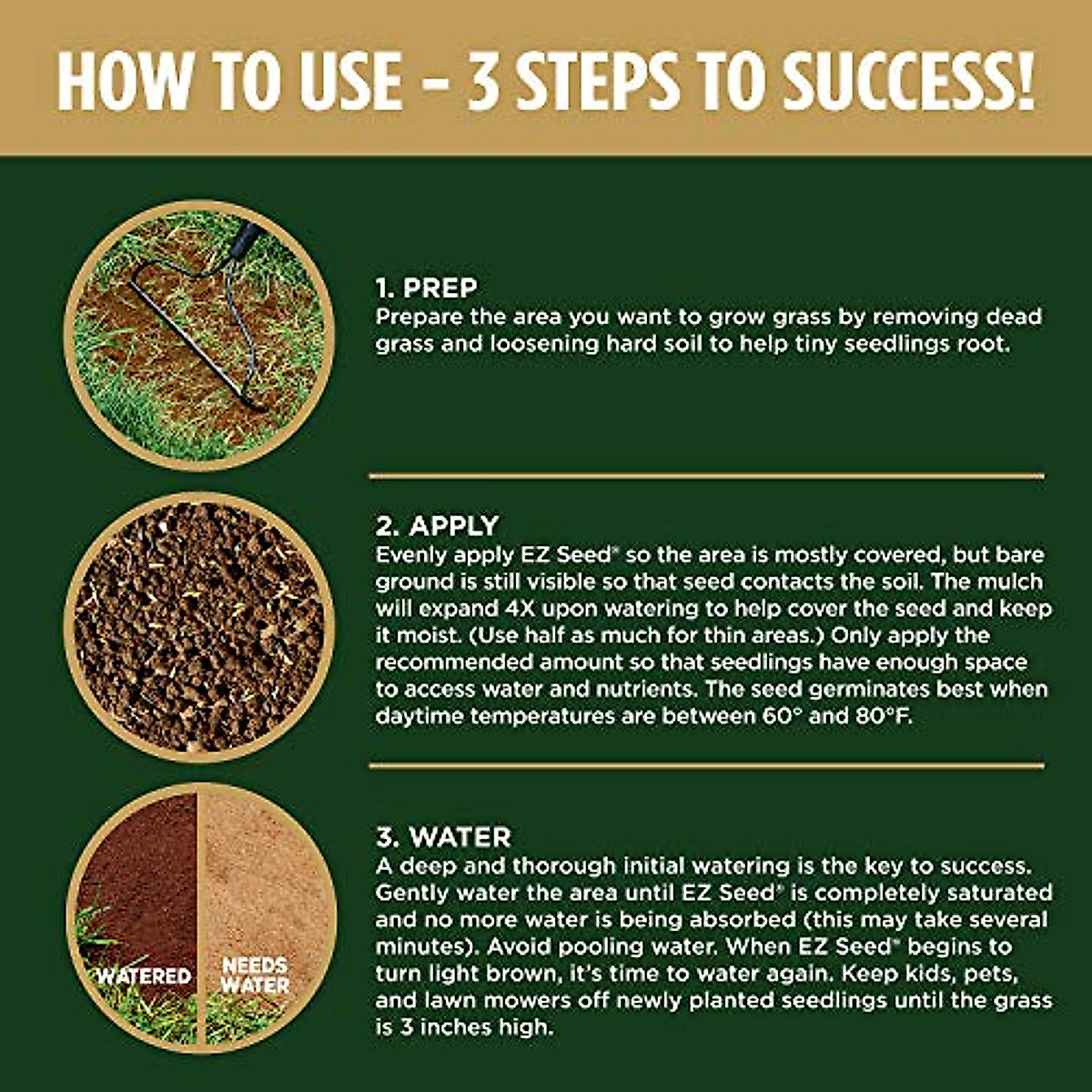 HOW TO USE – 3 STEPS TO SUCCESS!

1. PREP
Prepare the area you want to grow grass by removing dead grass and loosening hard soil to help tiny seedlings root.

2. APPLY
Evenly apply EZ Seed® so the area is mostly covered, but bare ground is still visible so that seed contacts the soil. The mulch will expand 4X upon watering to help cover the seed and keep it moist. (Use half as much for thin areas.) Only apply the recommended amount so that seedlings have enough space to access water and nutrients. The seed germinates best when daytime temperatures are between 60° and 80°F.

WATERED

NEEDS WATER

3. WATER
A deep and thorough initial watering is the key to success. Gently water the area until EZ Seed® is completely saturated and no more water is being absorbed (this may take several minutes). Avoid pooling water. When EZ Seed® begins to turn light brown, it's time to water again. Keep kids, pets, and lawn mowers off newly planted seedlings until the grass is 3 inches high.