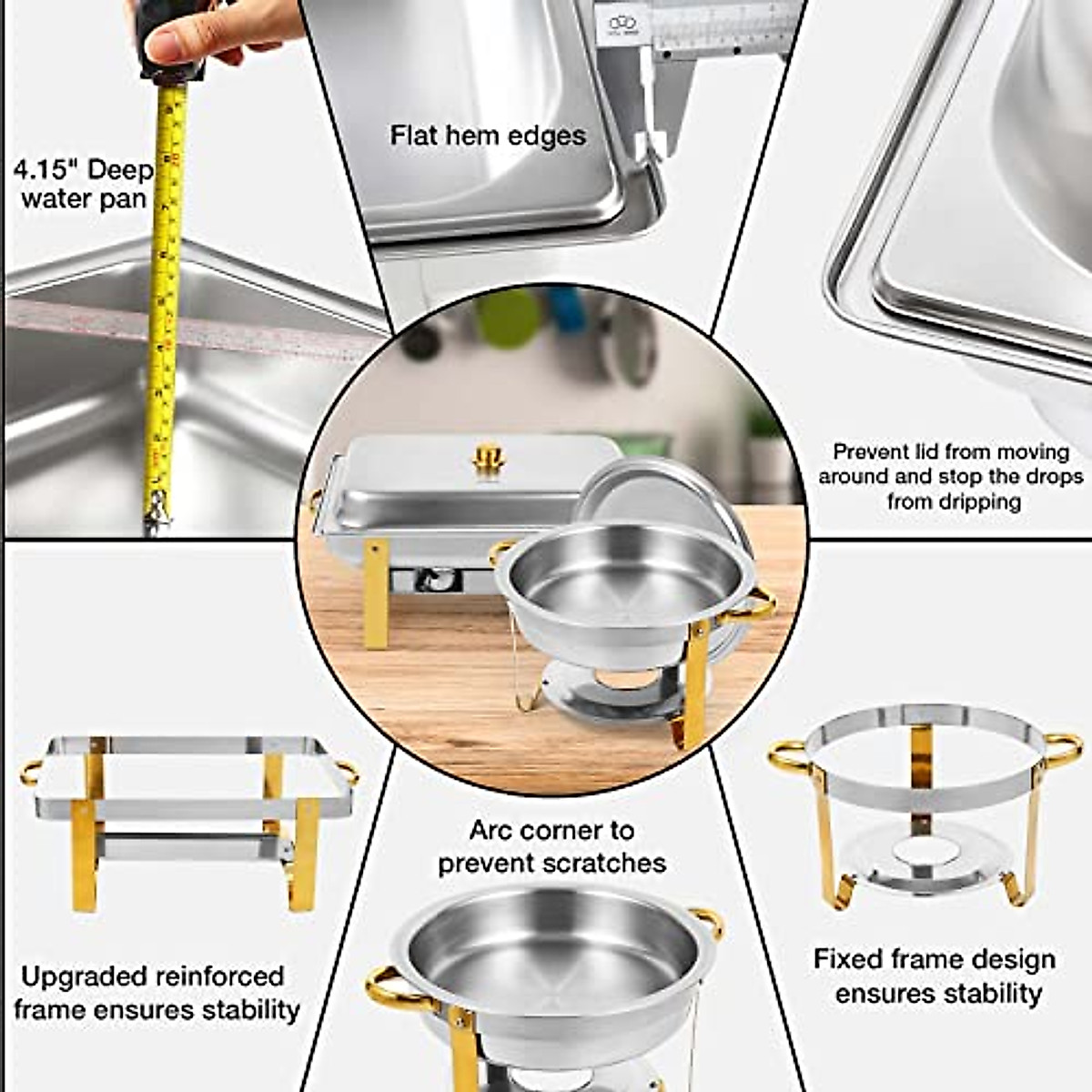 4.15" Deep water pan

Flat hem edges

Prevent lid from moving around and stop the drops from dripping

Upgraded reinforced frame ensures stability

Arc corner to prevent scratches

Fixed frame design ensures stability