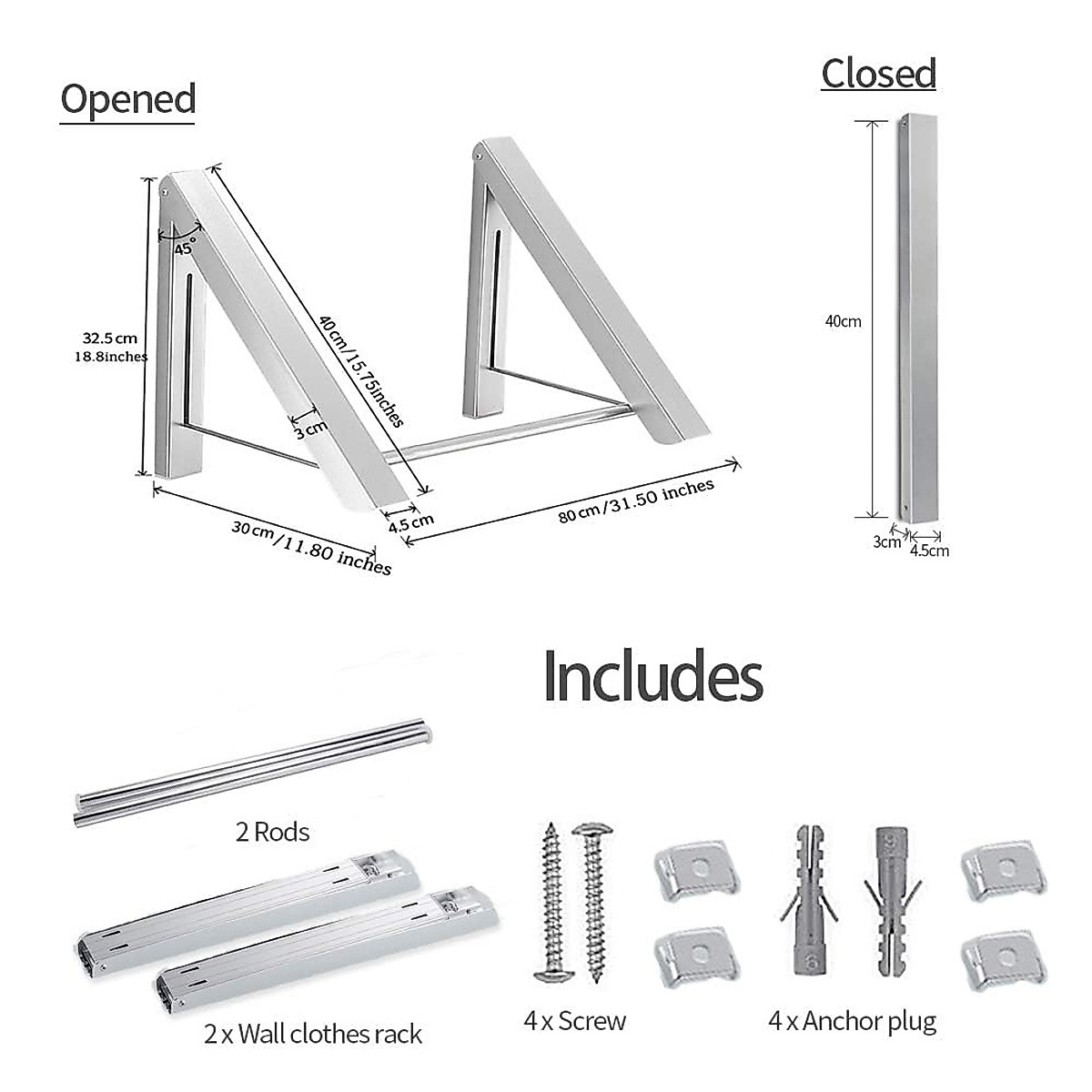 Opened

45°

32.5 cm
18.8inches

40 cm/15.75inches

3 cm

4.5 cm

30 cm/11.80 inches

80 cm/31.50 inches

Closed

40cm

3cm

4.5cm

Includes

2 Rods

2 x Wall clothes rack

4 x Screw

4 x Anchor plug