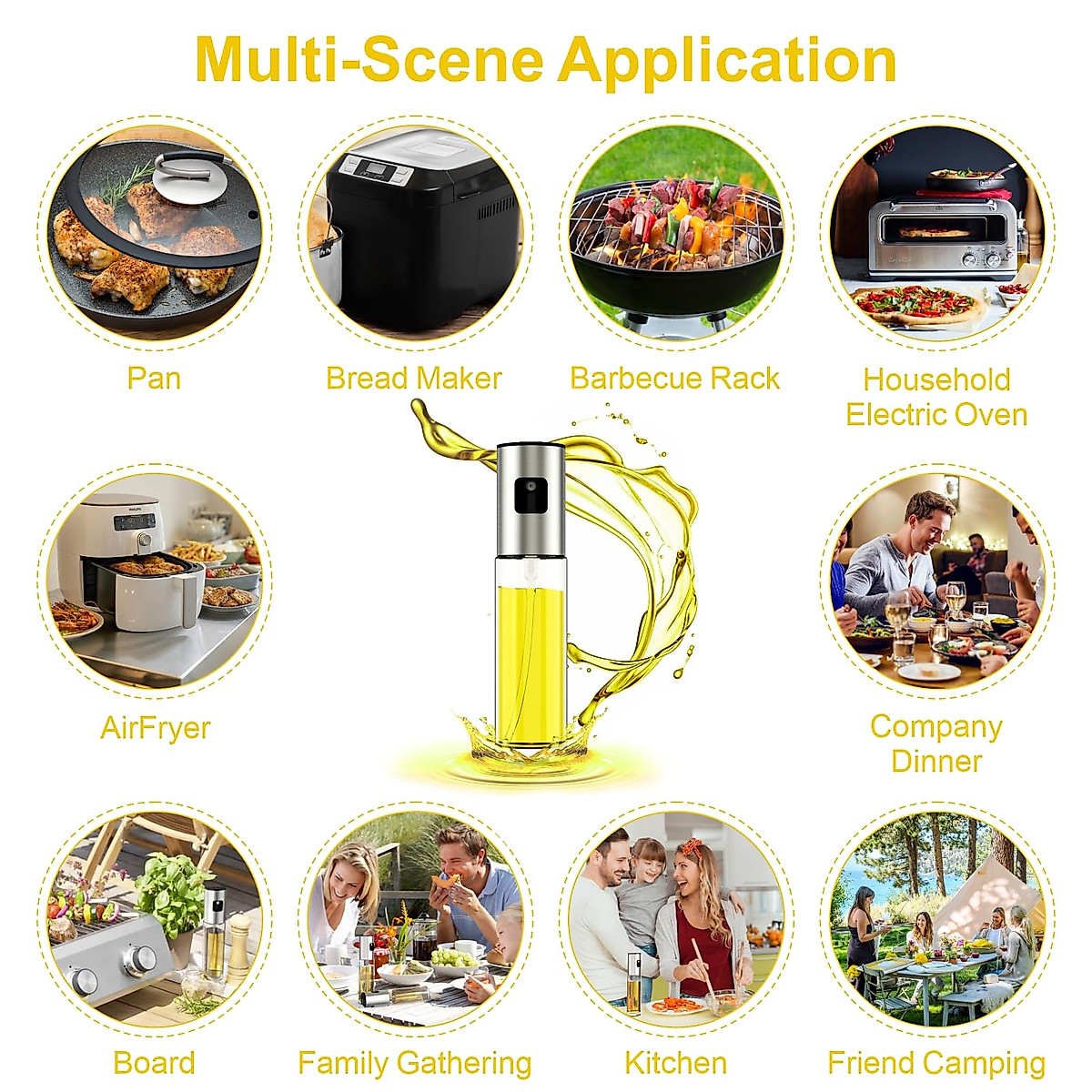 Multi-Scene Application

Pan

Bread Maker

Barbecue Rack

Household Electric Oven

PHILIPS

AirFryer

Company Dinner

Board

Family Gathering

Kitchen

Friend Camping