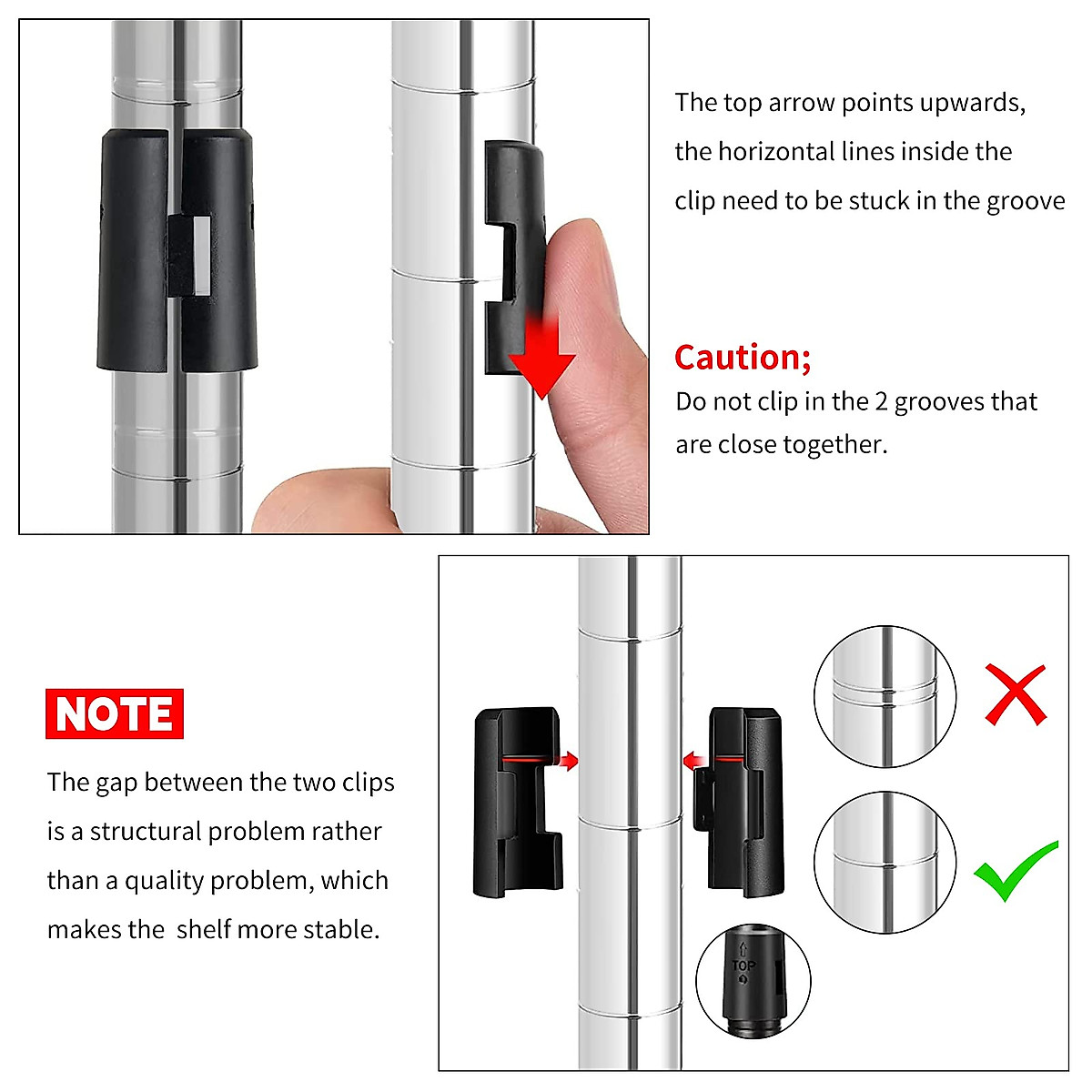 The top arrow points upwards, the horizontal lines inside the clip need to be stuck in the groove

Caution;
Do not clip in the 2 grooves that are close together.

NOTE
The gap between the two clips is a structural problem rather than a quality problem, which makes the  shelf more stable.

TOP