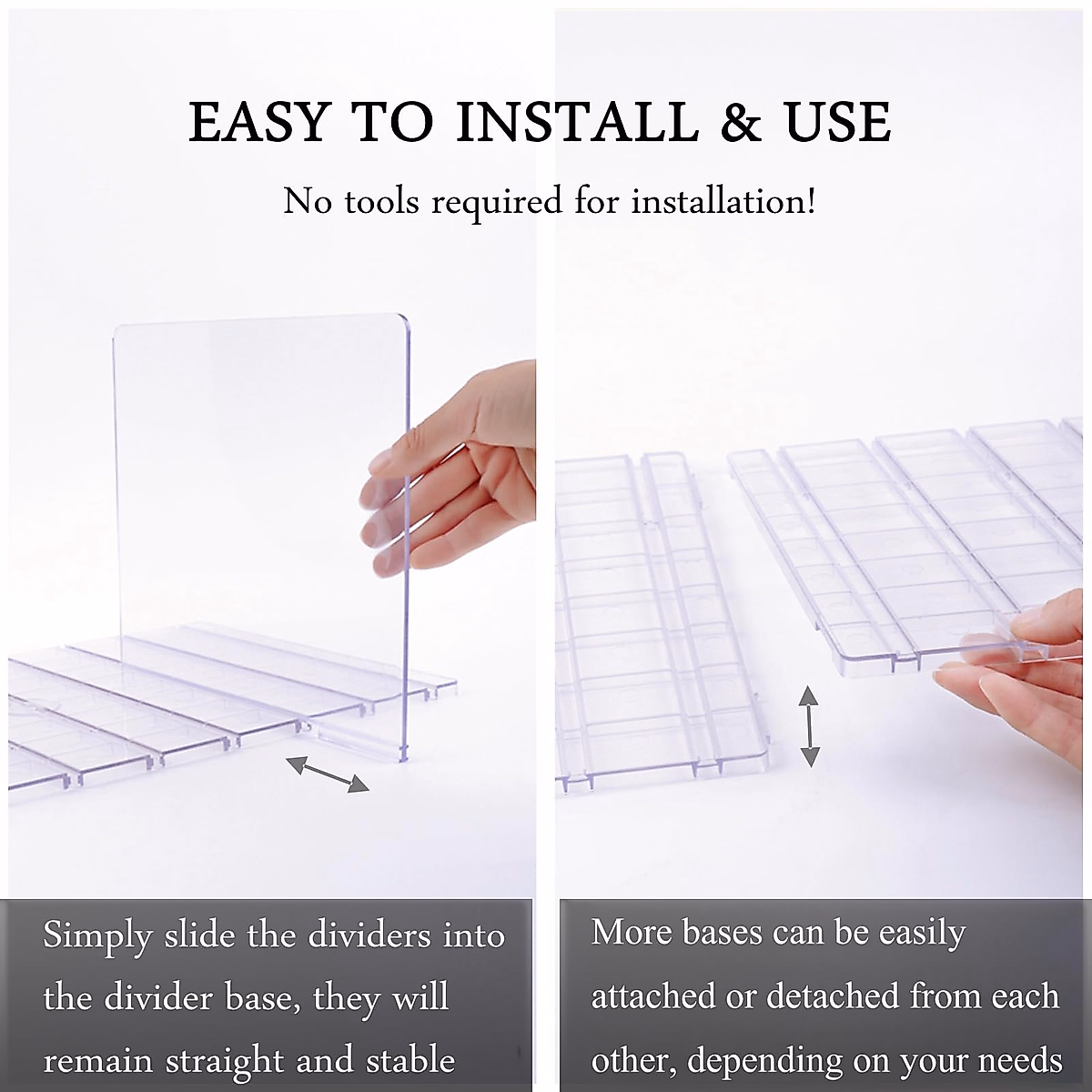 EASY TO INSTALL & USE

No tools required for installation!

Simply slide the dividers into the divider base, they will remain straight and stable

More bases can be easily attached or detached from each other, depending on your needs