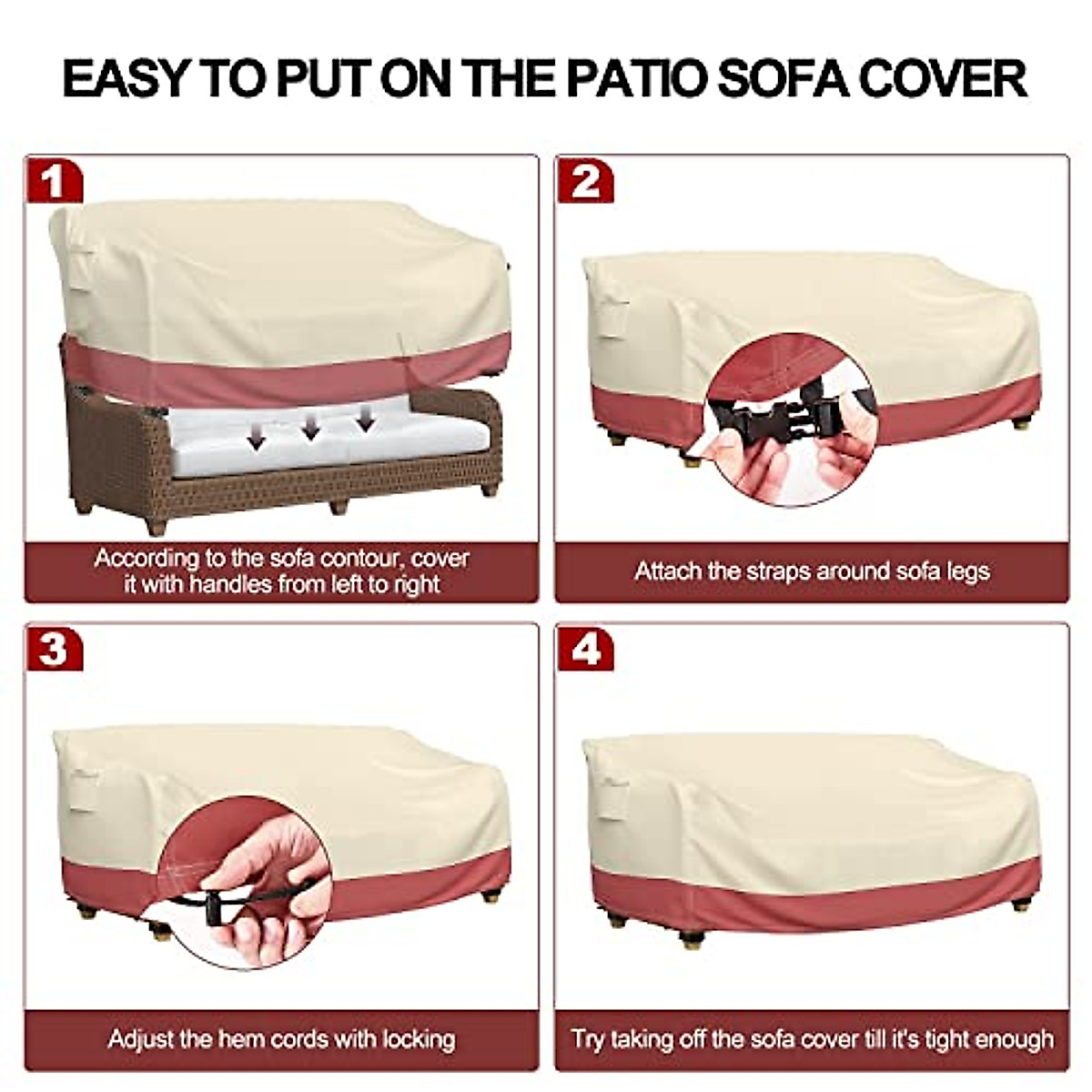 EASY TO PUT ON THE PATIO SOFA COVER

1

According to the sofa contour, cover it with handles from left to right

2

Attach the straps around sofa legs

3

Adjust the hem cords with locking

4

Try taking off the sofa cover till it's tight enough