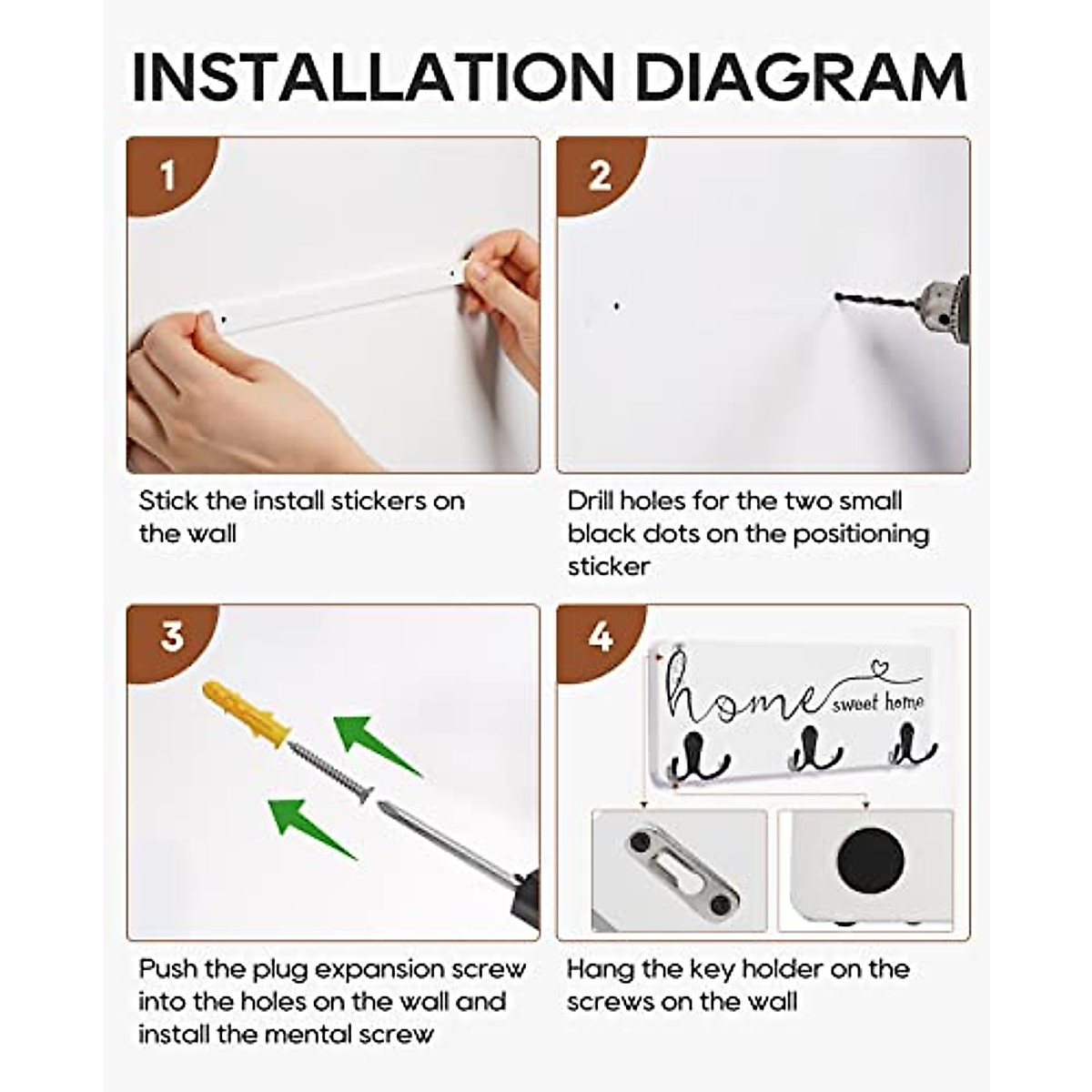 INSTALLATION DIAGRAM

1

Stick the install stickers on the wall

2

Drill holes for the two small black dots on the positioning sticker

3

Push the plug expansion screw into the holes on the wall and install the mental screw

4

home sweet home

Hang the key holder on the screws on the wall