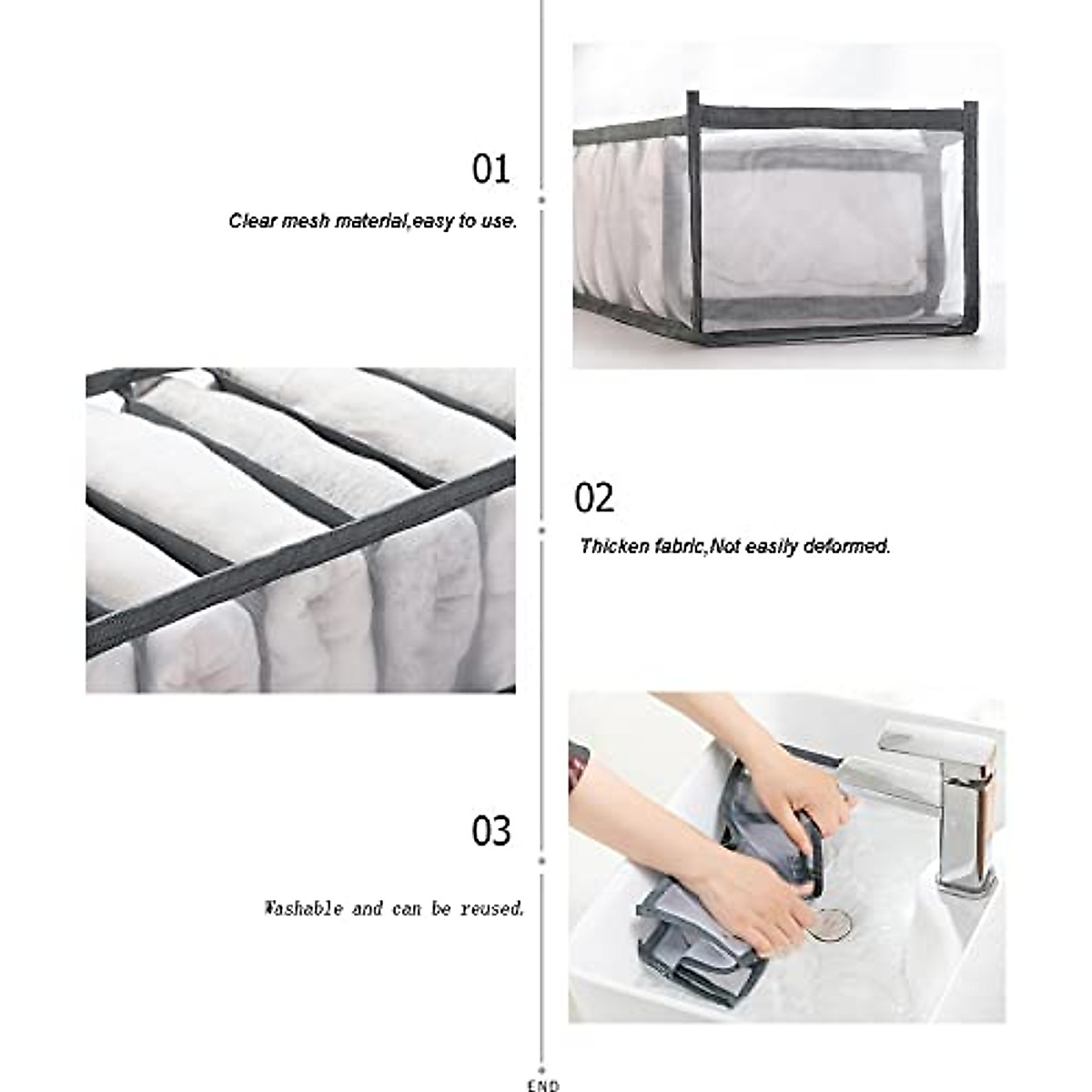 01

Clear mesh material,easy to use.

02

Thicken fabric,Not easily deformed.

03

Washable and can be reused.

END