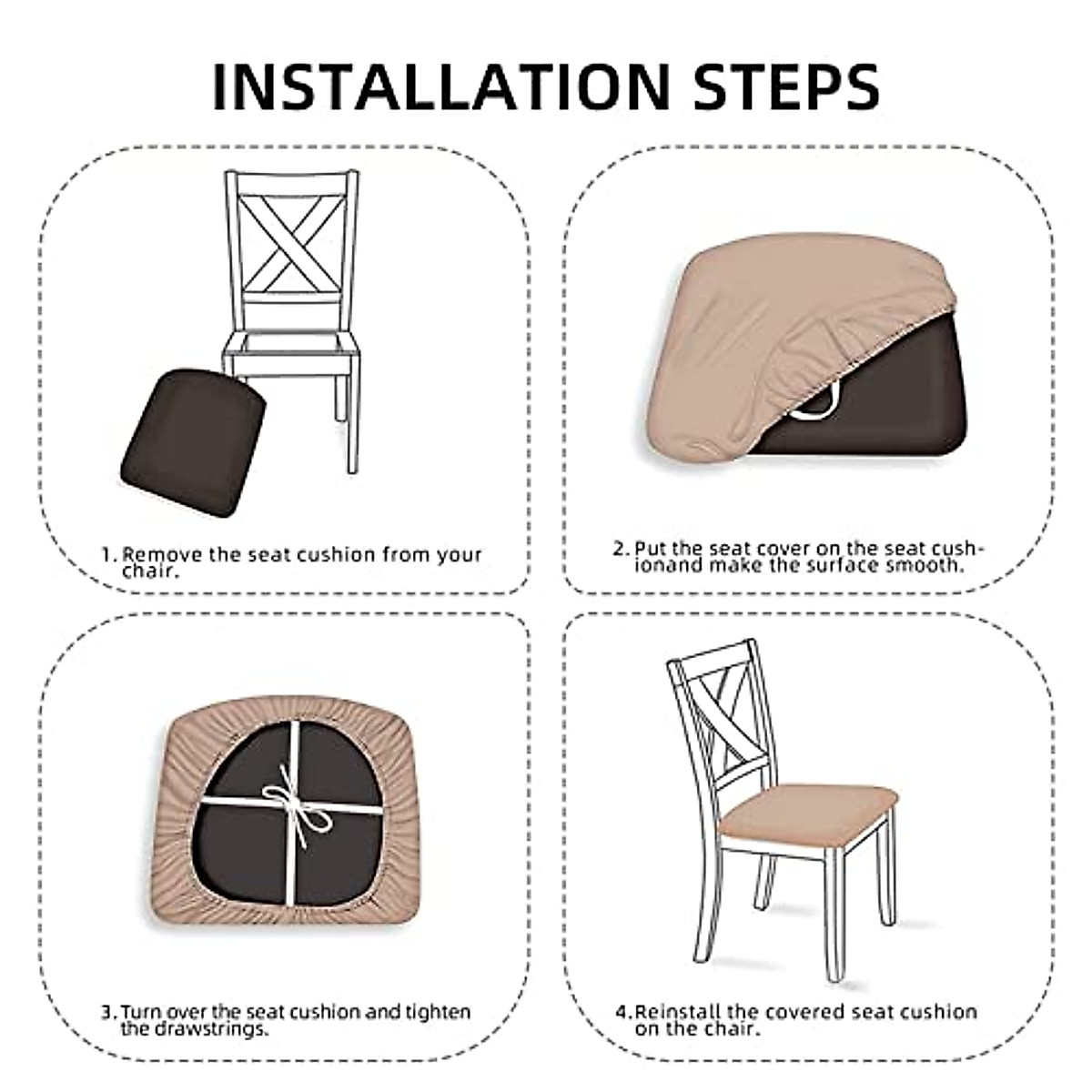 INSTALLATION STEPS

1. Remove the seat cushion from your chair.

2. Put the seat cover on the seat cushionand make the surface smooth.

3. Turn over the seat cushion and tighten the drawstrings.

4. Reinstall the covered seat cushion on the chair.