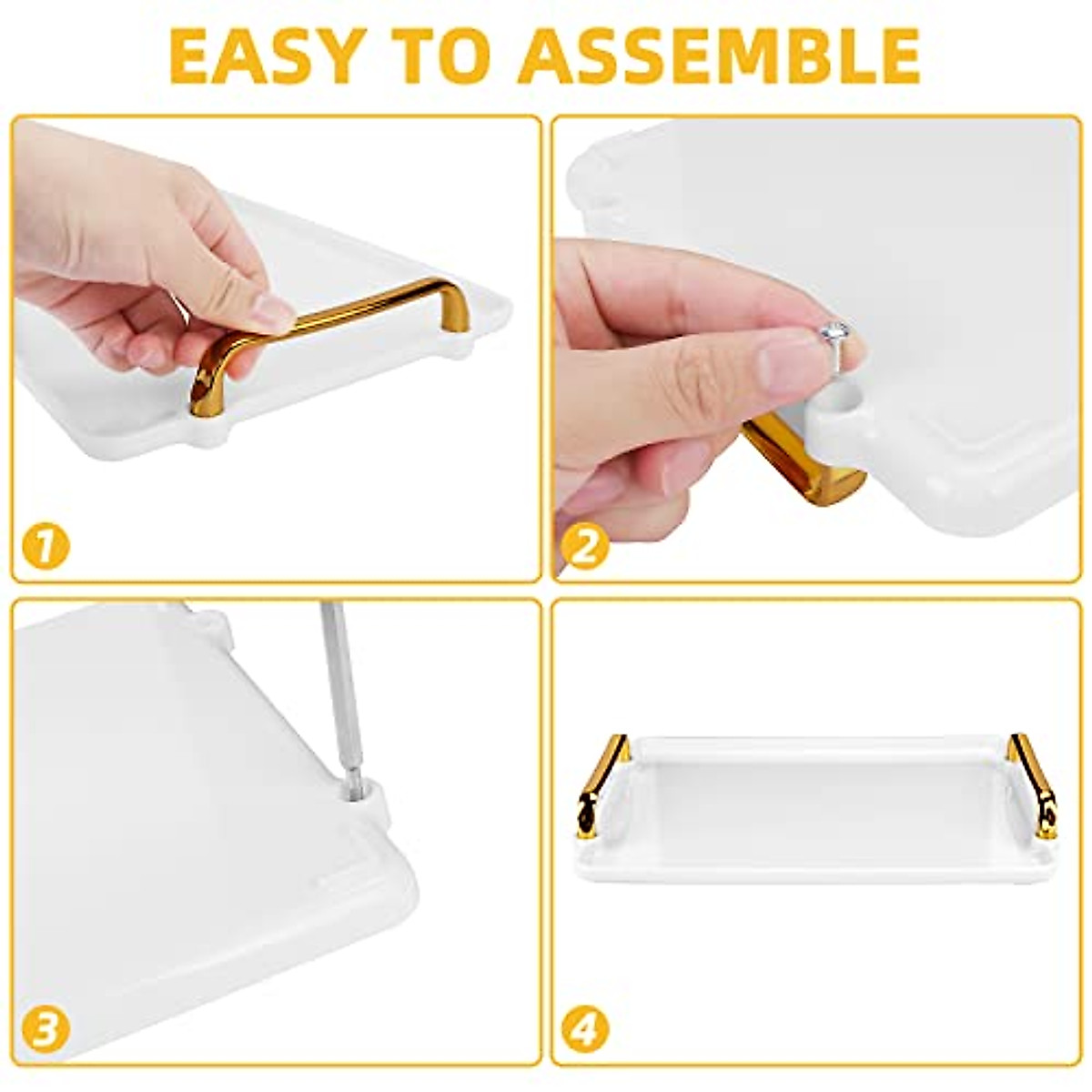 EASY TO ASSEMBLE

1

2

3

4