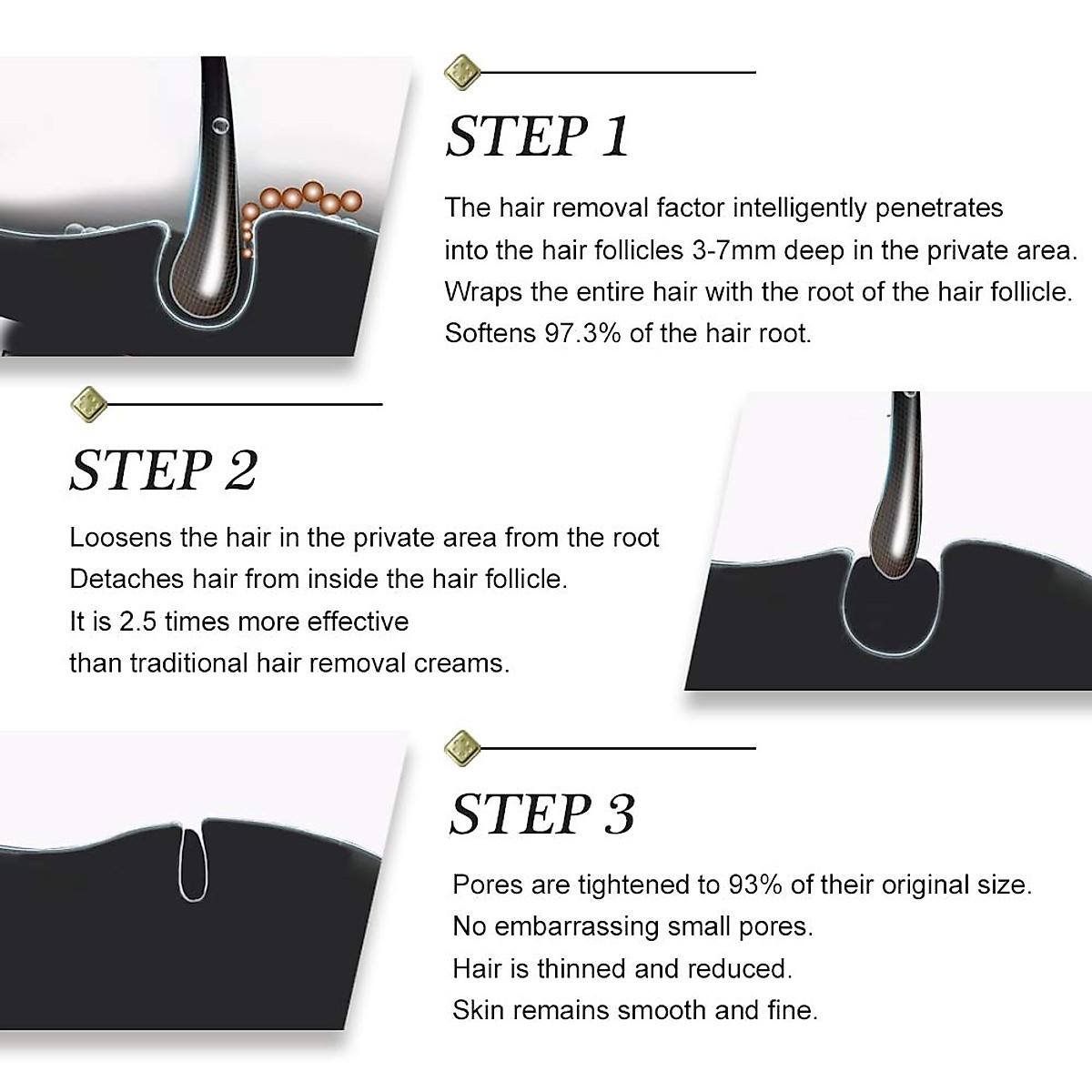 STEP 1

The hair removal factor intelligently penetrates into the hair follicles 3-7mm deep in the private area. Wraps the entire hair with the root of the hair follicle. Softens 97.3% of the hair root.

STEP 2

Loosens the hair in the private area from the root
Detaches hair from inside the hair follicle.
It is 2.5 times more effective
than traditional hair removal creams.

STEP 3

Pores are tightened to 93% of their original size.
No embarrassing small pores.
Hair is thinned and reduced.
Skin remains smooth and fine.