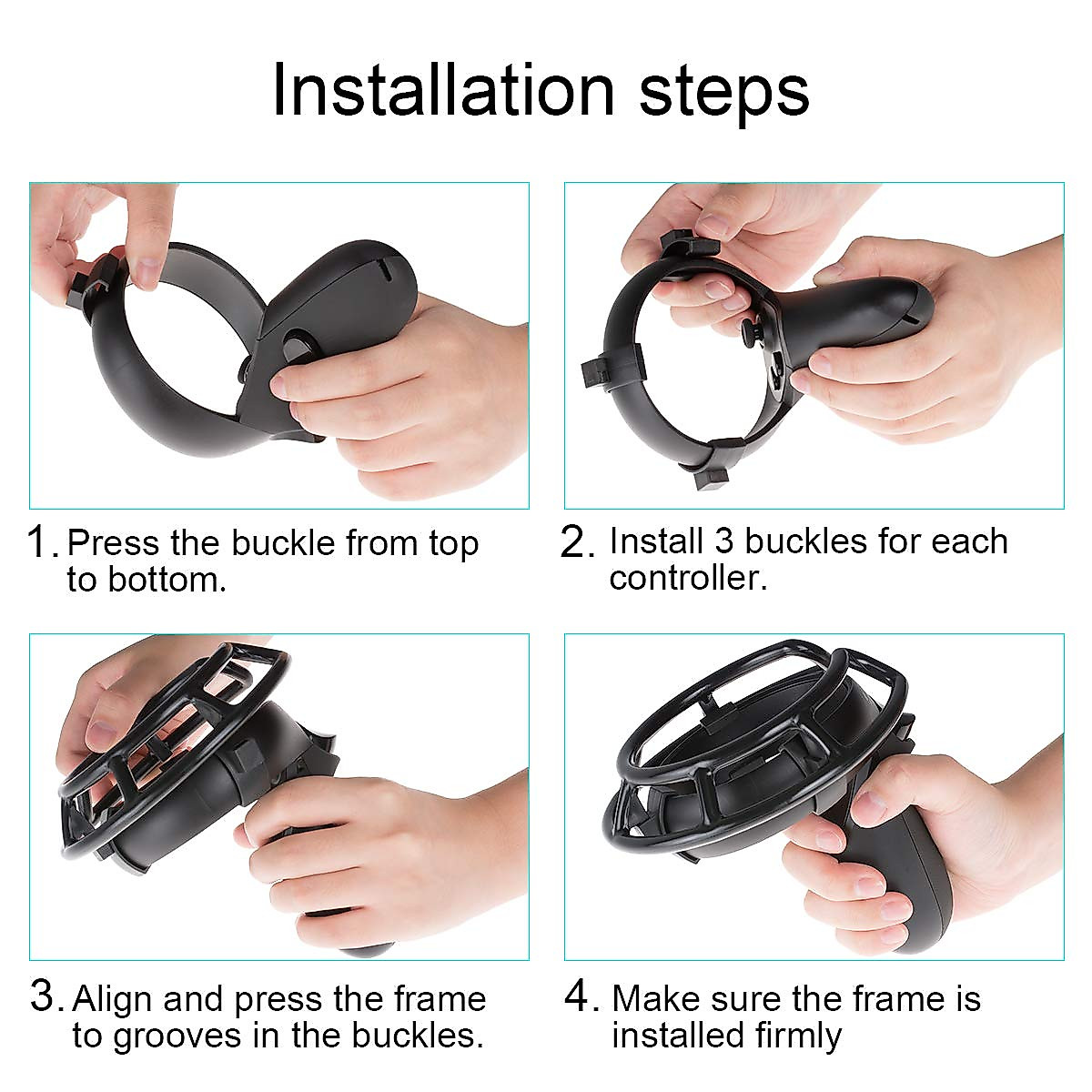 Installation steps

1. Press the buckle from top to bottom.

2. Install 3 buckles for each controller.

3. Align and press the frame to grooves in the buckles.

4. Make sure the frame is installed firmly