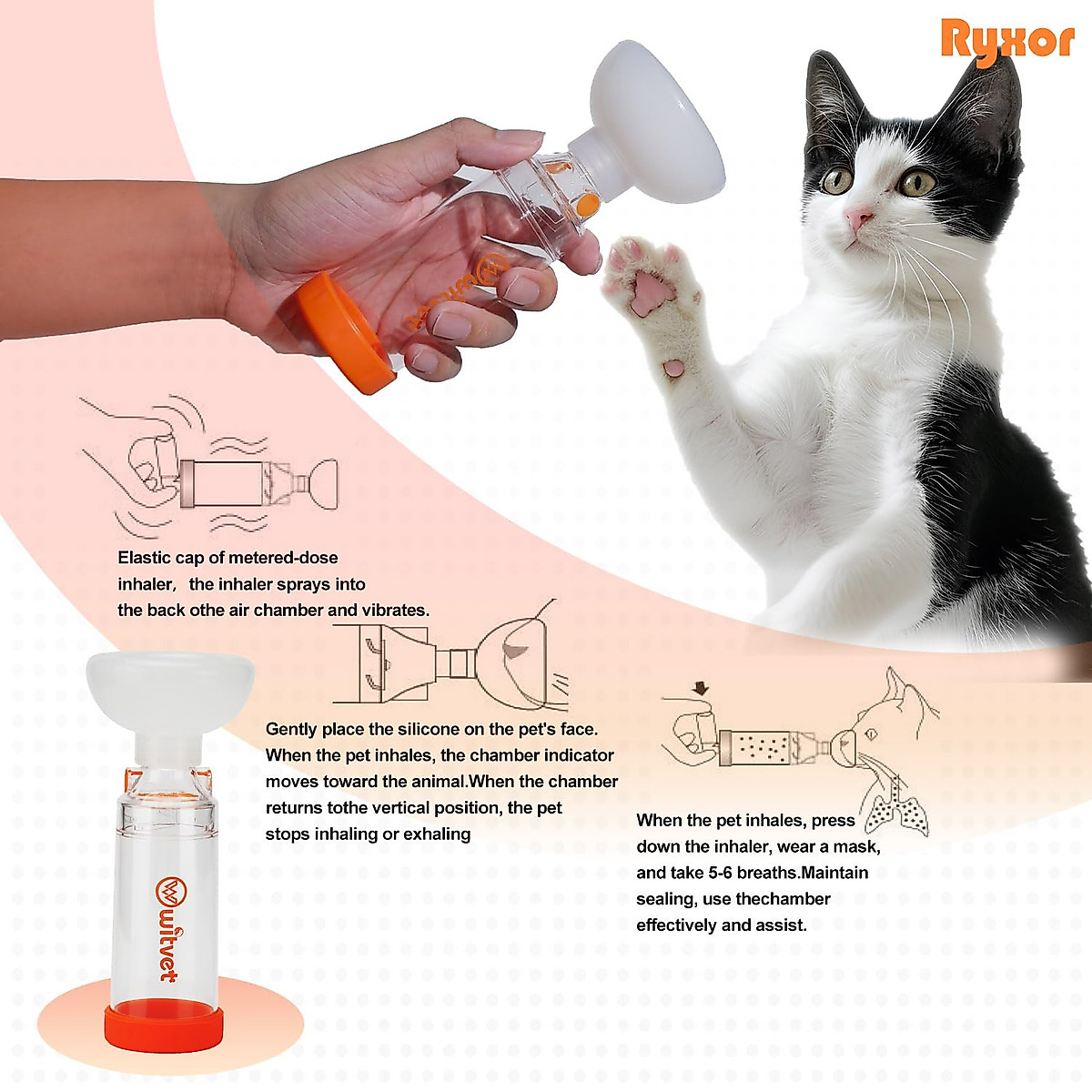 Ryxor

witvet

Elastic cap of metered-dose inhaler, the inhaler sprays into the back othe air chamber and vibrates.

Gently place the silicone on the pet's face. When the pet inhales, the chamber indicator moves toward the animal.When the chamber returns tothe vertical position, the pet stops inhaling or exhaling

When the pet inhales, press down the inhaler, wear a mask, and take 5-6 breaths.Maintain sealing, use thechamber effectively and assist.

witvet