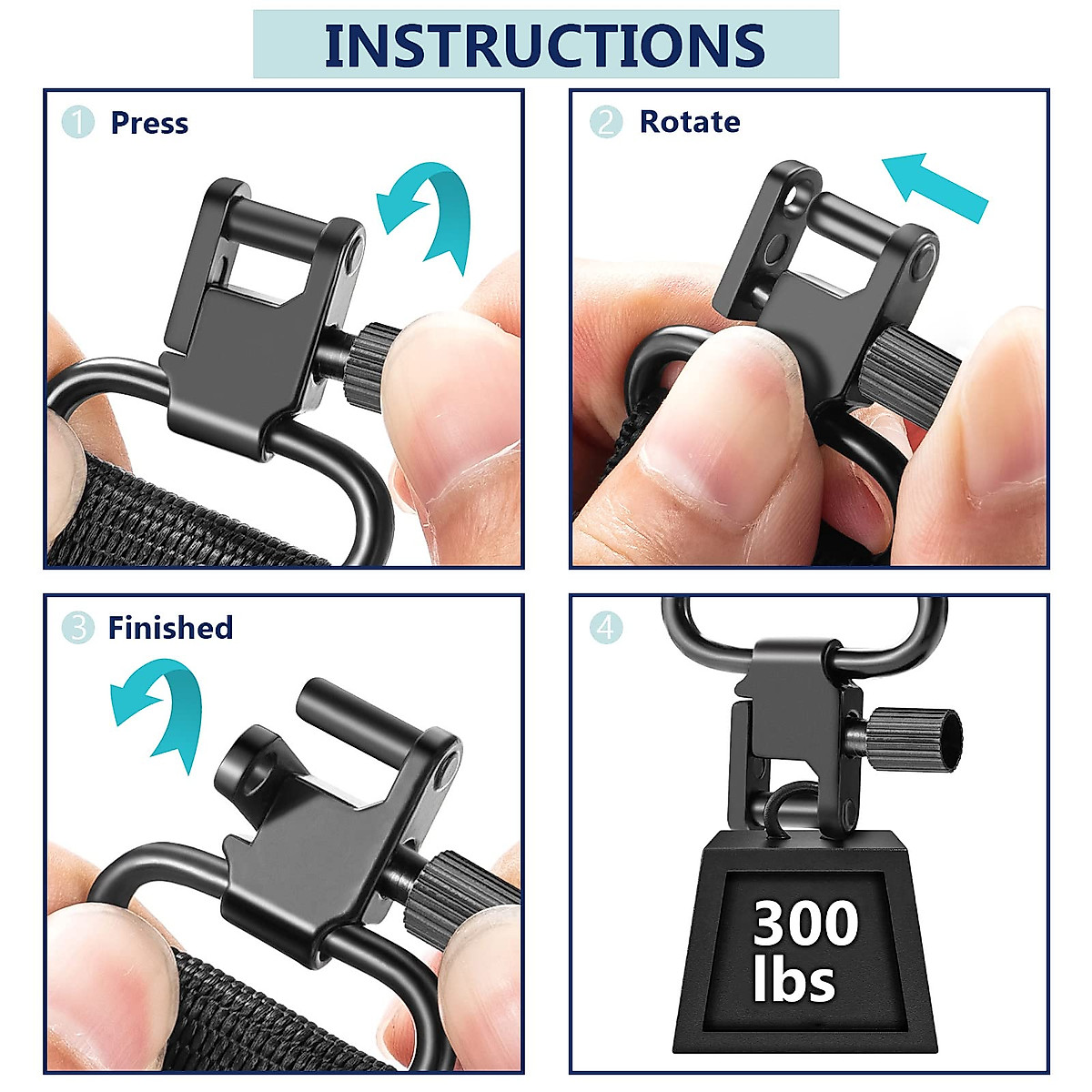 INSTRUCTIONS

1 Press

2 Rotate

3 Finished

4

300 lbs