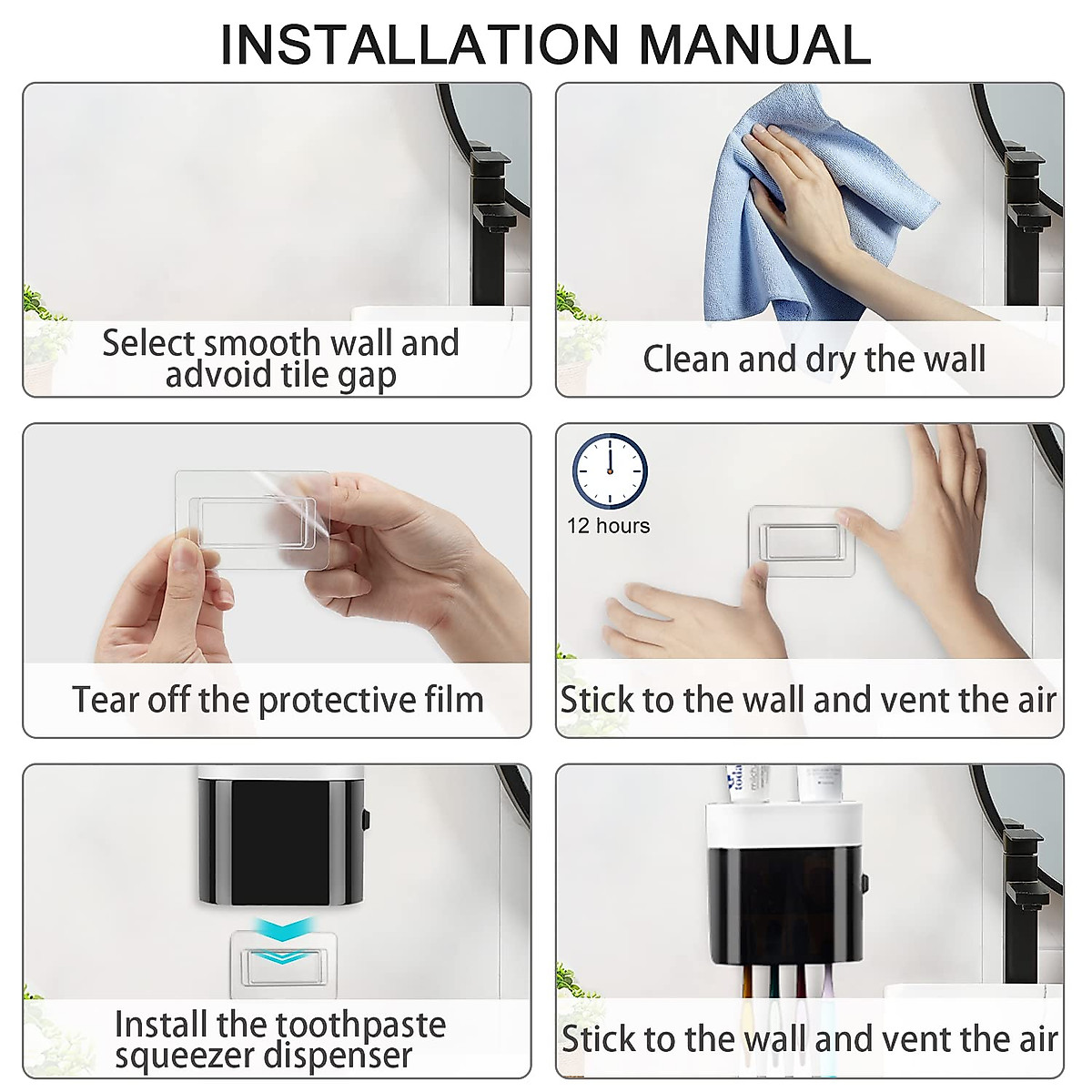 INSTALLATION MANUAL

Select smooth wall and advoid tile gap

Clean and dry the wall

Tear off the protective film

12 hours

Stick to the wall and vent the air

Install the toothpaste squeezer dispenser

Stick to the wall and vent the air