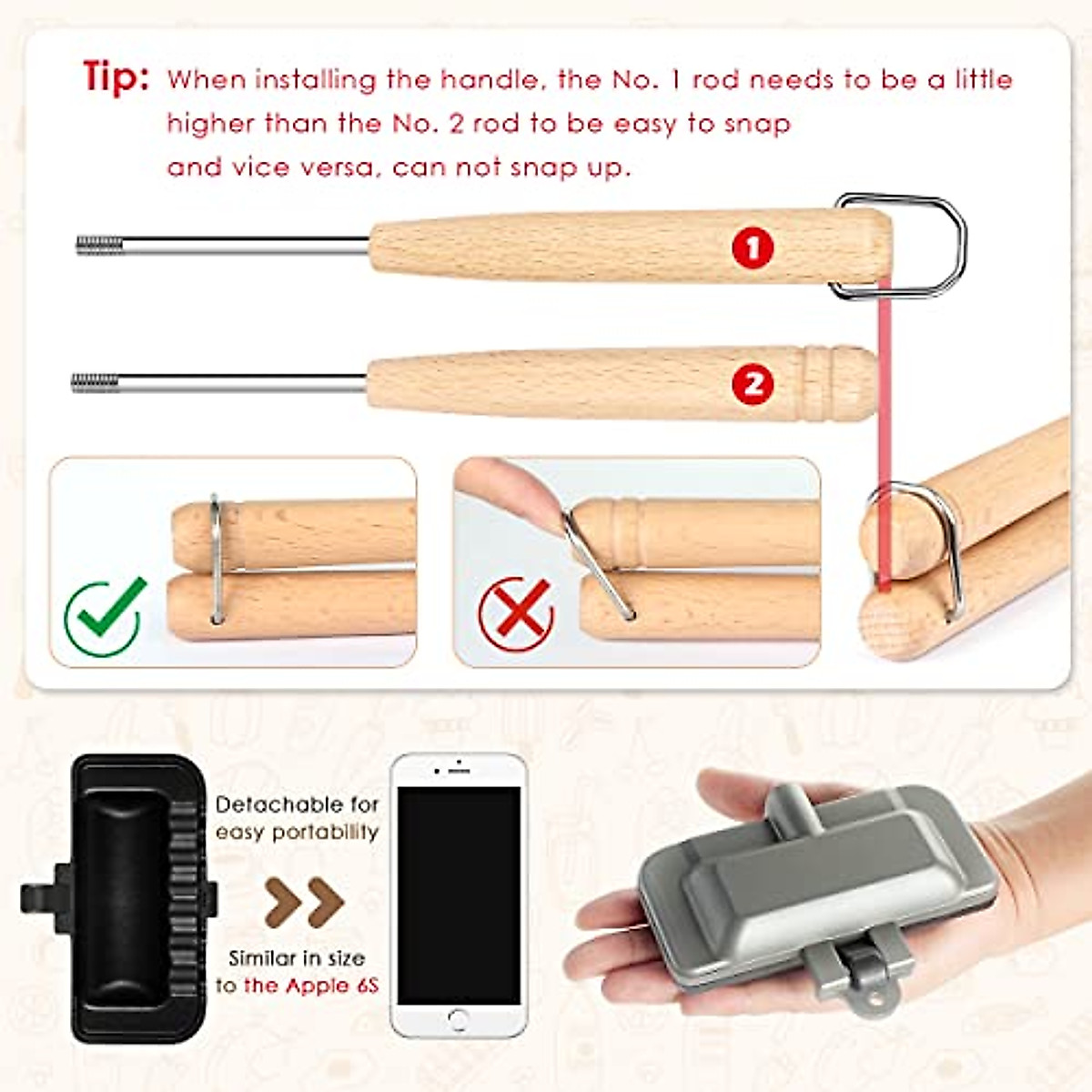 Tip: When installing the handle, the No. 1 rod needs to be a little higher than the No. 2 rod to be easy to snap and vice versa, can not snap up.

1

2

Detachable for easy portability

Similar in size to the Apple 6S