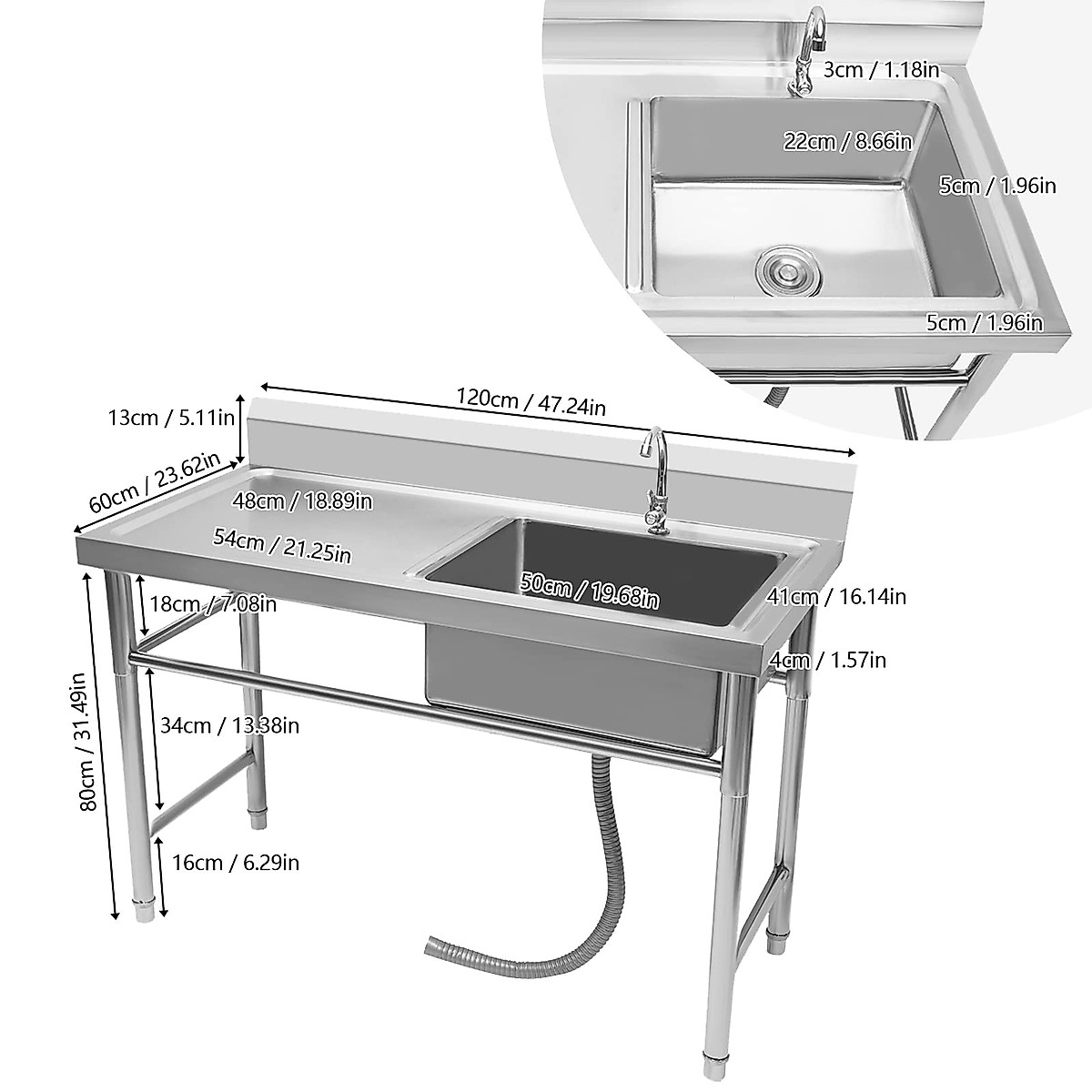 3cm / 1.18in
22cm / 8.66in
5cm / 1.96in
5cm / 1.96in
120cm / 47.24in
13cm / 5.11in
60cm / 23.62in
48cm / 18.89in
54cm / 21.25in
50cm / 19.68in
41cm / 16.14in
4cm / 1.57in
18cm / 7.08in
80cm / 31.49in
34cm / 13.38in
16cm / 6.29in