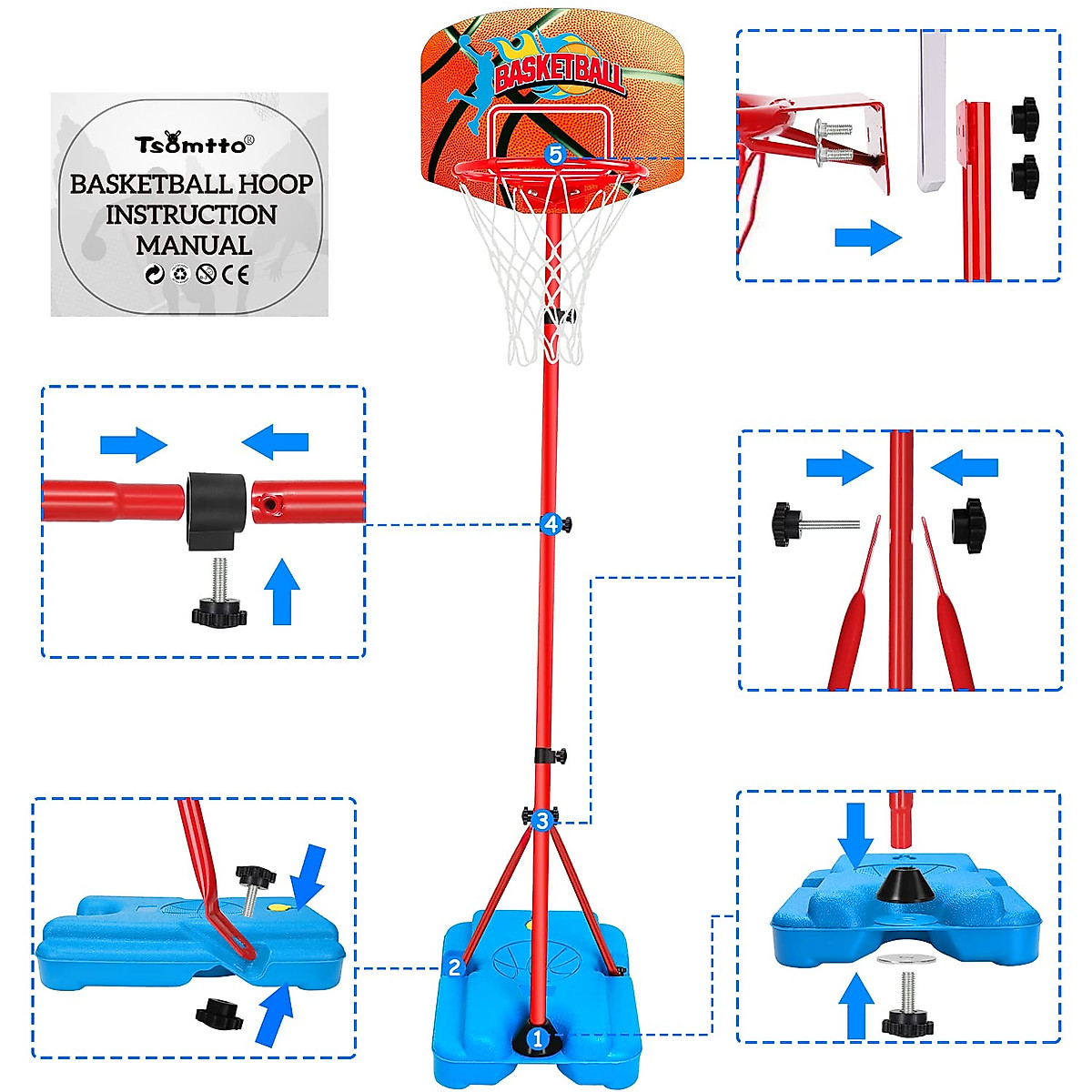 Tsomtto®
BASKETBALL HOOP
INSTRUCTION
MANUAL
CE

BASKETBALL

5

4

3

2

1