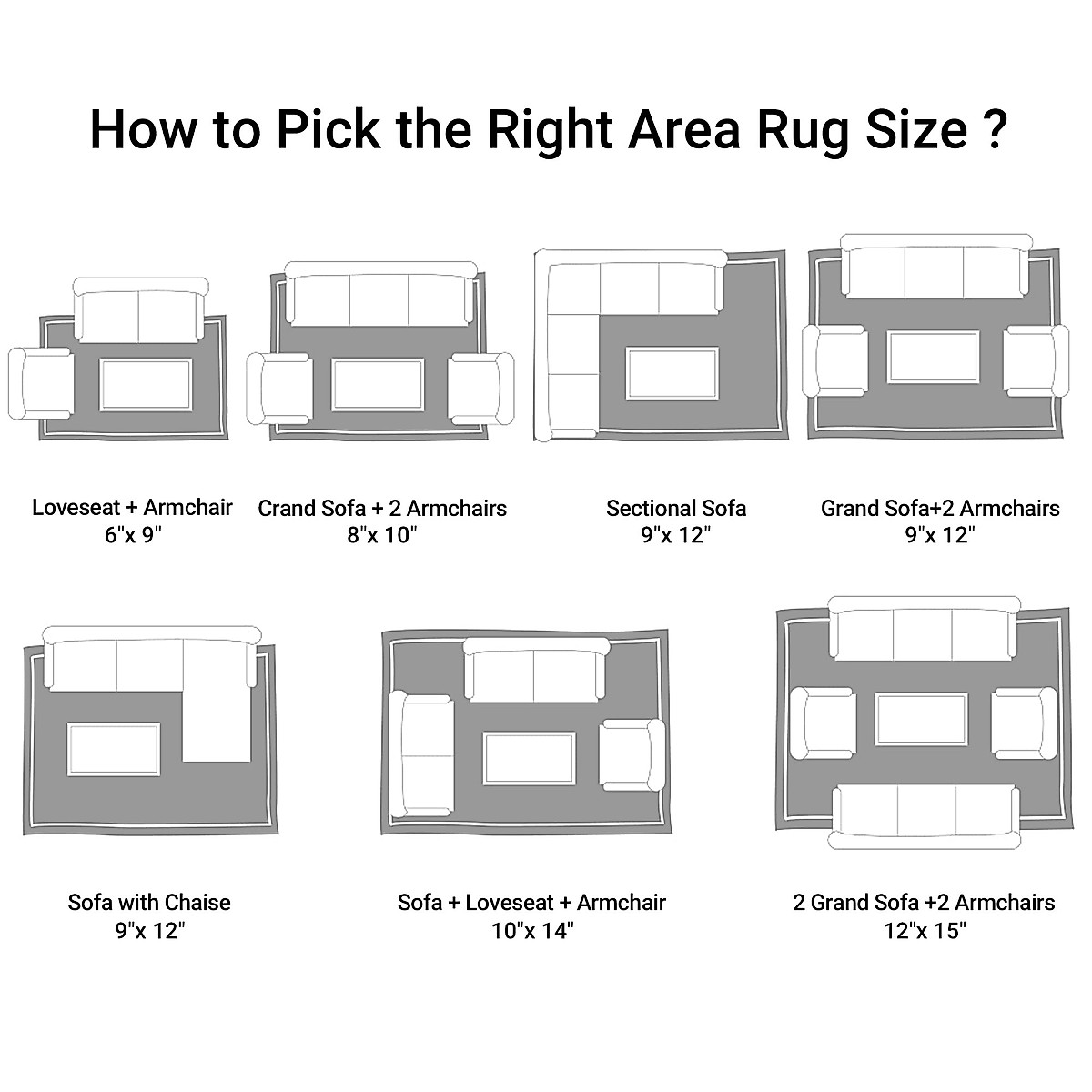 How to Pick the Right Area Rug Size ?

Loveseat + Armchair
6"x 9"

Crand Sofa + 2 Armchairs
8"x 10"

Sectional Sofa
9"x 12"

Grand Sofa+2 Armchairs
9"x 12"

Sofa with Chaise
9"x 12"

Sofa + Loveseat + Armchair
10"x 14"

2 Grand Sofa +2 Armchairs
12"x 15"