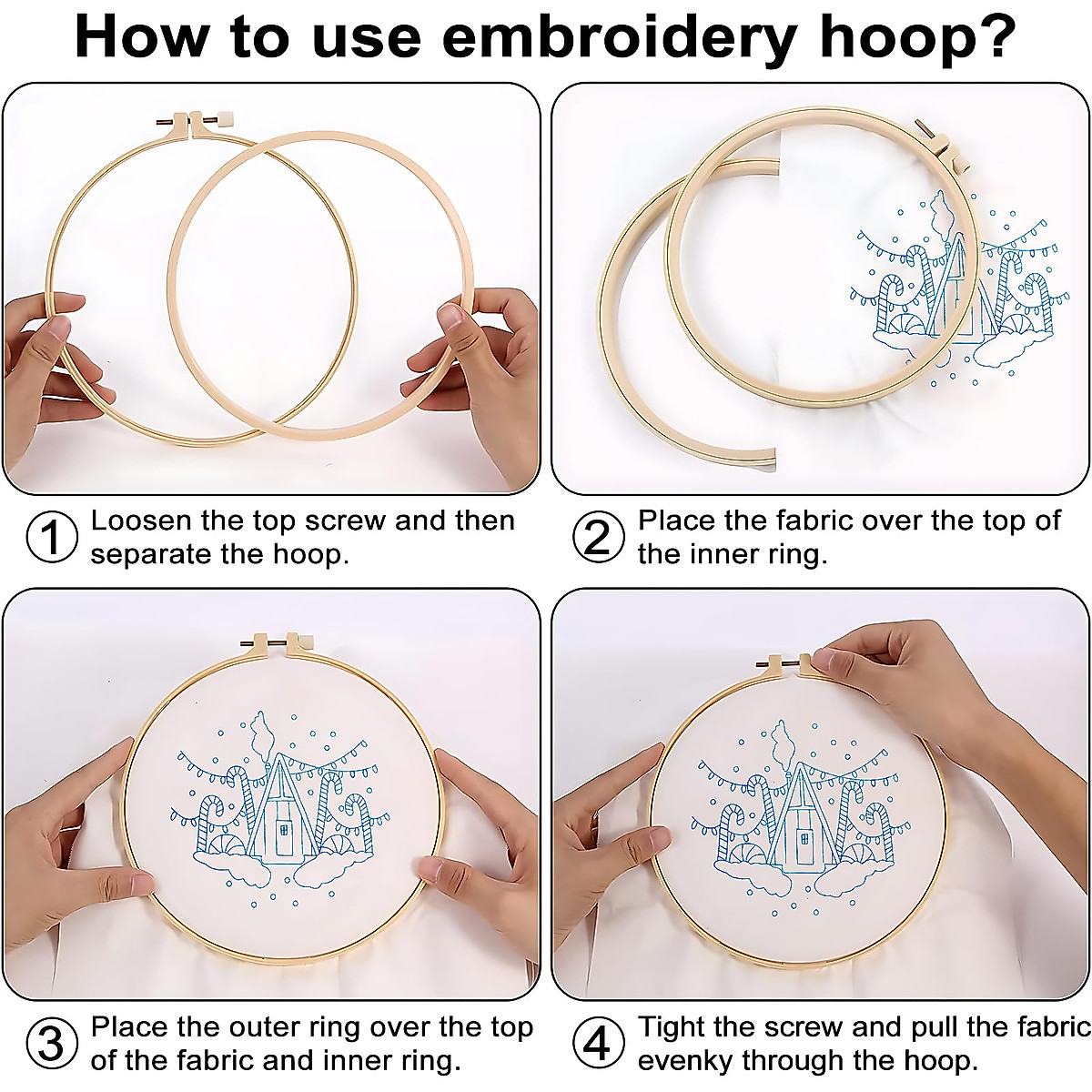 How to use embroidery hoop?

1 Loosen the top screw and then separate the hoop.

2 Place the fabric over the top of the inner ring.

3 Place the outer ring over the top of the fabric and inner ring.

4 Tight the screw and pull the fabric evenky through the hoop.