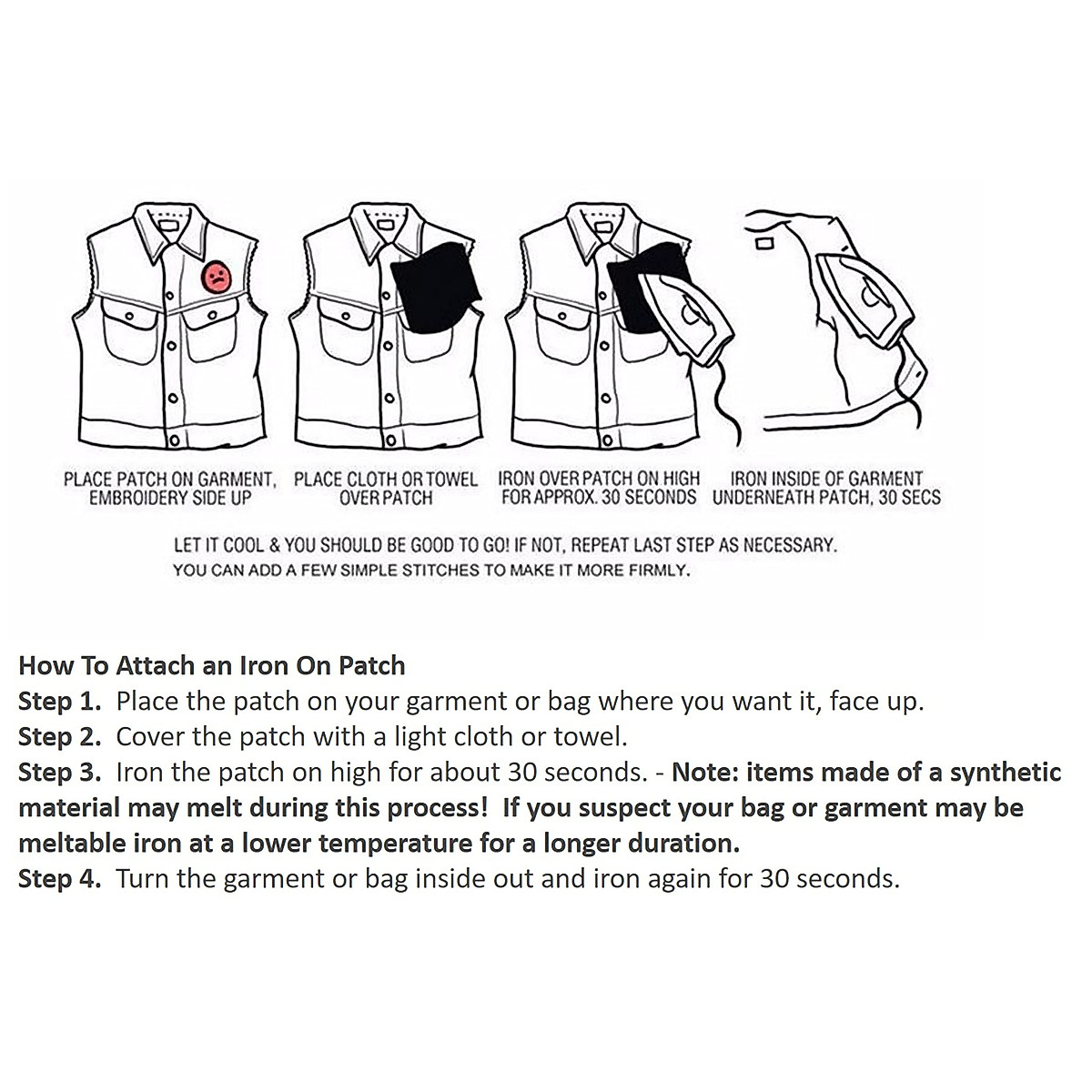 PLACE PATCH ON GARMENT, EMBROIDERY SIDE UP

PLACE CLOTH OR TOWEL OVER PATCH

IRON OVER PATCH ON HIGH FOR APPROX. 30 SECONDS

IRON INSIDE OF GARMENT UNDERNEATH PATCH, 30 SECS

LET IT COOL & YOU SHOULD BE GOOD TO GO! IF NOT, REPEAT LAST STEP AS NECESSARY.
YOU CAN ADD A FEW SIMPLE STITCHES TO MAKE IT MORE FIRMLY.

How To Attach an Iron On Patch
Step 1. Place the patch on your garment or bag where you want it, face up.
Step 2. Cover the patch with a light cloth or towel.
Step 3. Iron the patch on high for about 30 seconds. - Note: items made of a synthetic material may melt during this process! If you suspect your bag or garment may be meltable iron at a lower temperature for a longer duration.
Step 4. Turn the garment or bag inside out and iron again for 30 seconds.