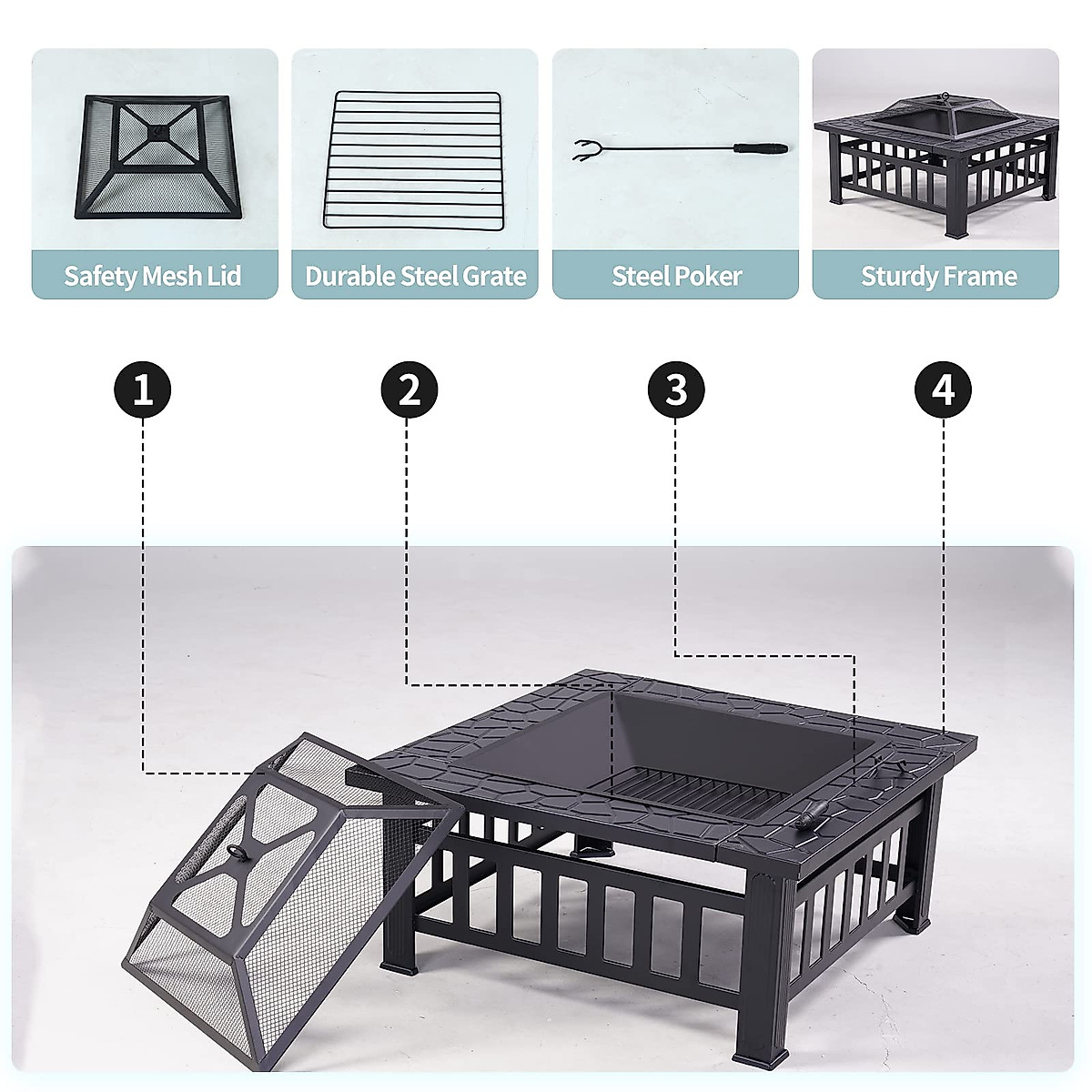 Safety Mesh Lid

Durable Steel Grate

Steel Poker

Sturdy Frame

1

2

3

4