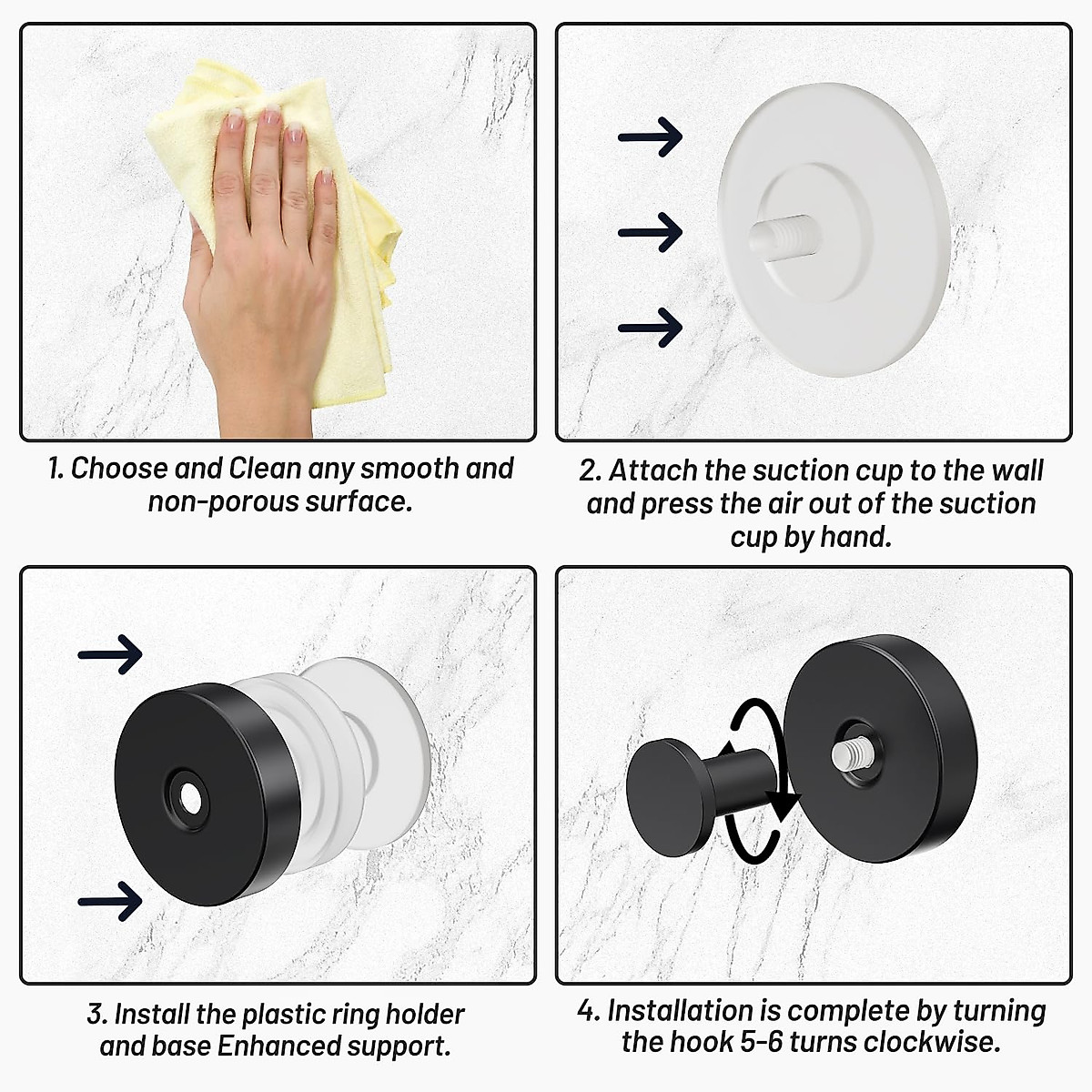 1. Choose and Clean any smooth and non-porous surface.

2. Attach the suction cup to the wall and press the air out of the suction cup by hand.

3. Install the plastic ring holder and base Enhanced support.

4. Installation is complete by turning the hook 5-6 turns clockwise.