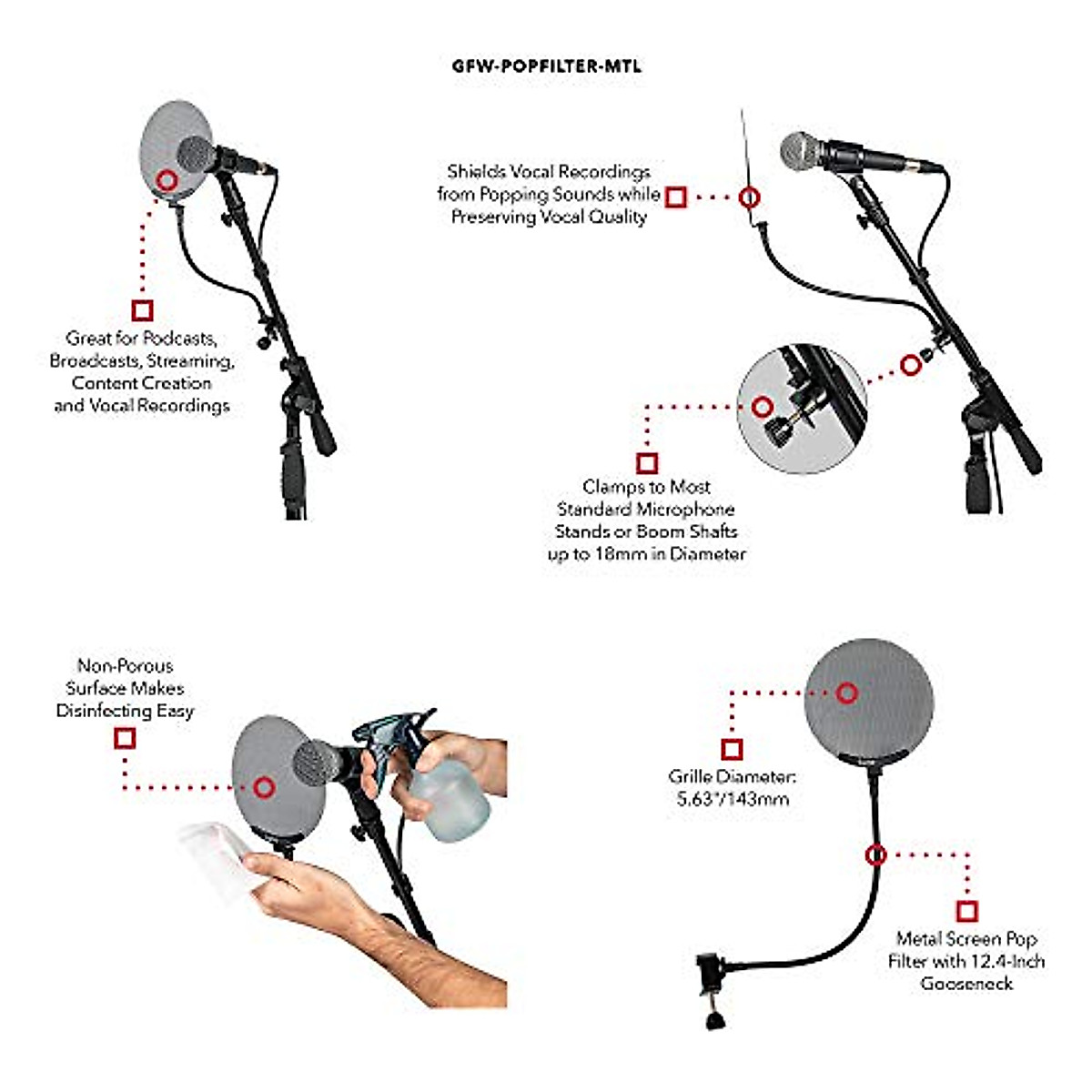 GFW-POPFILTER-MTL

Great for Podcasts, Broadcasts, Streaming, Content Creation and Vocal Recordings

Shields Vocal Recordings from Popping Sounds while Preserving Vocal Quality

Clamps to Most Standard Microphone Stands or Boom Shafts up to 18mm in Diameter

Non-Porous Surface Makes Disinfecting Easy

Grille Diameter: 5.63"/143mm

Metal Screen Pop Filter with 12.4-Inch Gooseneck