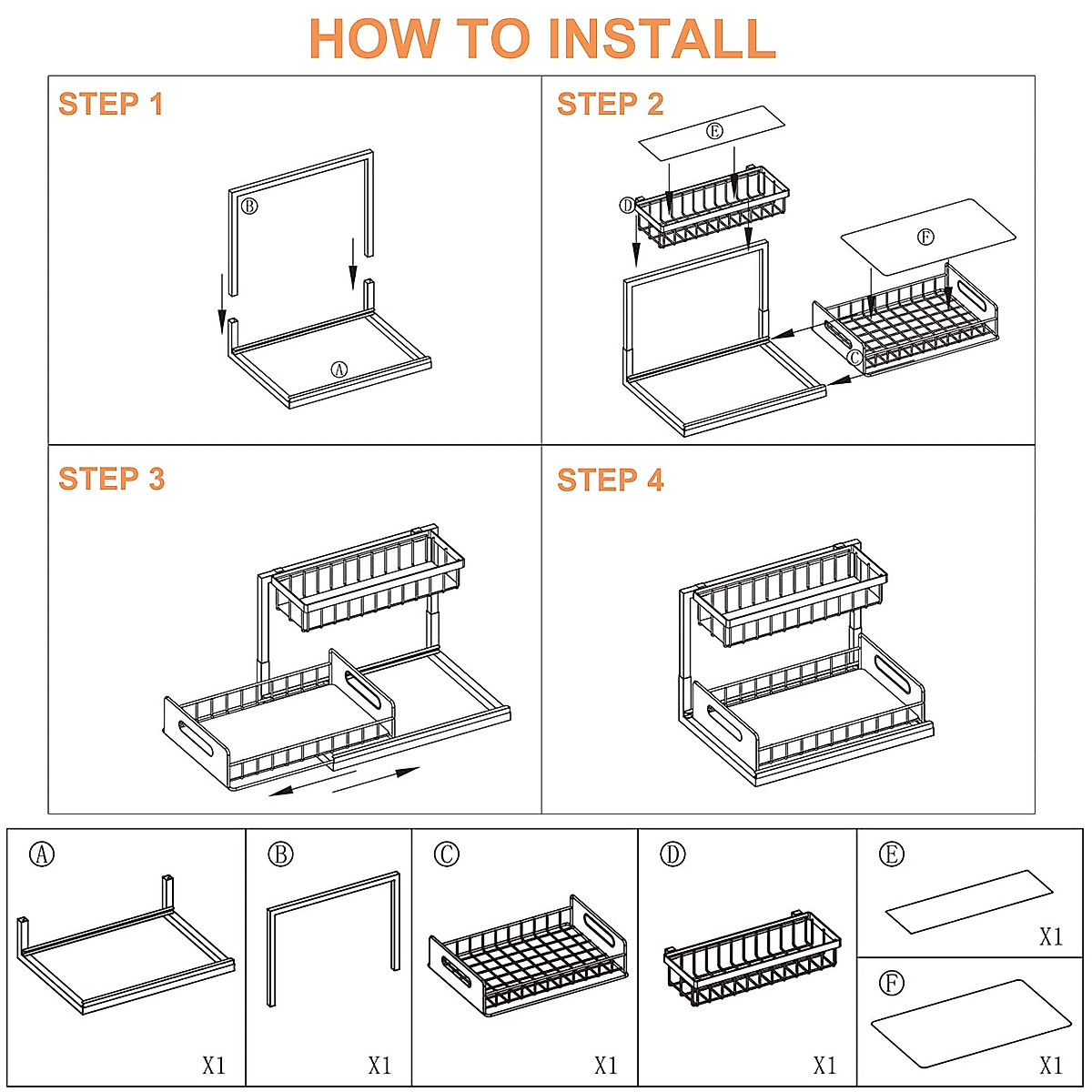 HOW TO INSTALL

STEP 1

Ⓑ

Ⓐ

STEP 2

Ⓔ

Ⓓ

Ⓕ

Ⓒ

STEP 3

STEP 4

Ⓐ

X1

Ⓑ

X1

Ⓒ

X1

Ⓓ

X1

Ⓔ

X1

Ⓕ

X1