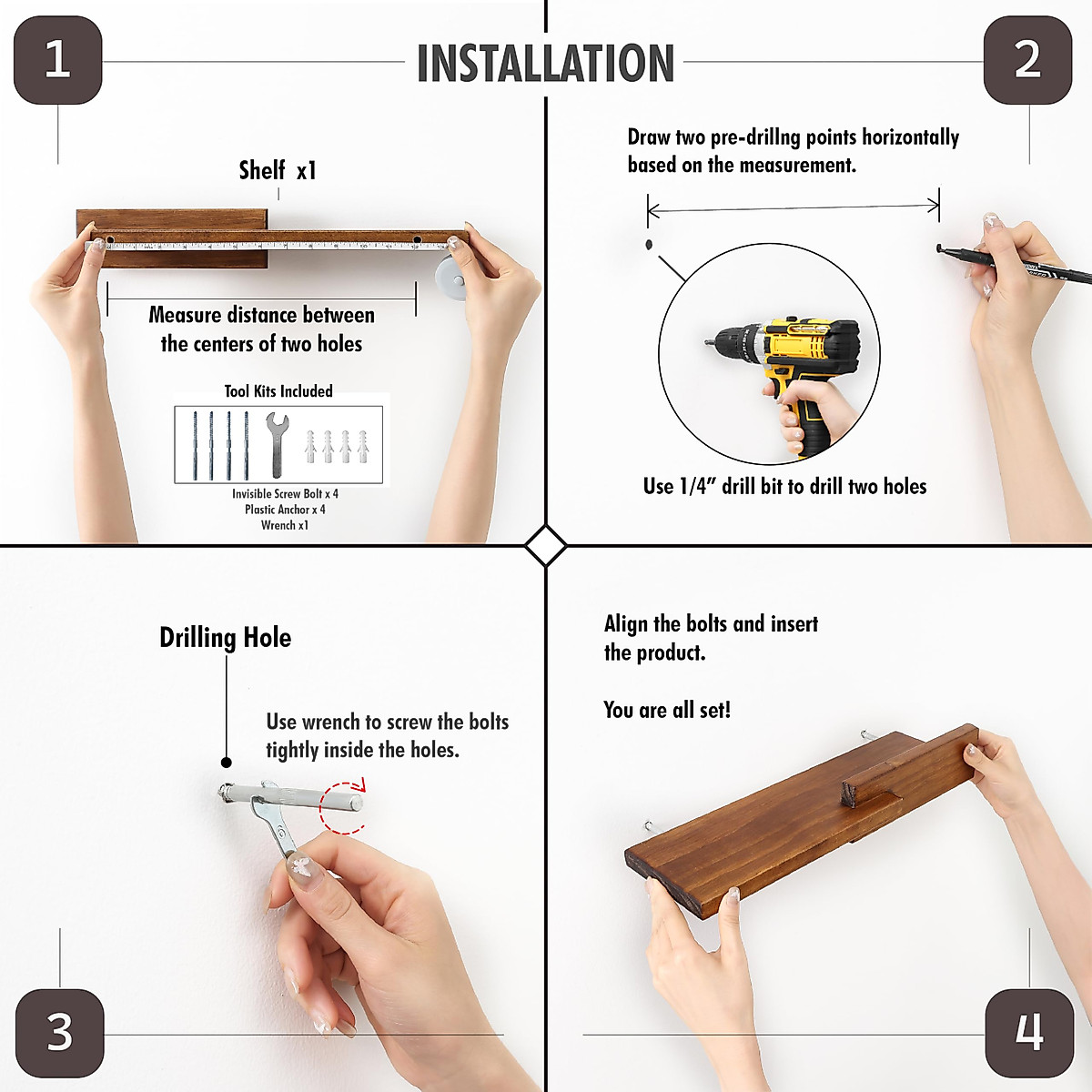 INSTALLATION

1

Shelf x1

Measure distance between the centers of two holes

Tool Kits Included

Invisible Screw Bolt x 4
Plastic Anchor x 4
Wrench x1

2

Draw two pre-drillng points horizontally based on the measurement.

Use 1/4" drill bit to drill two holes

Drilling Hole

Use wrench to screw the bolts tightly inside the holes.

3

Align the bolts and insert the product.

You are all set!

4