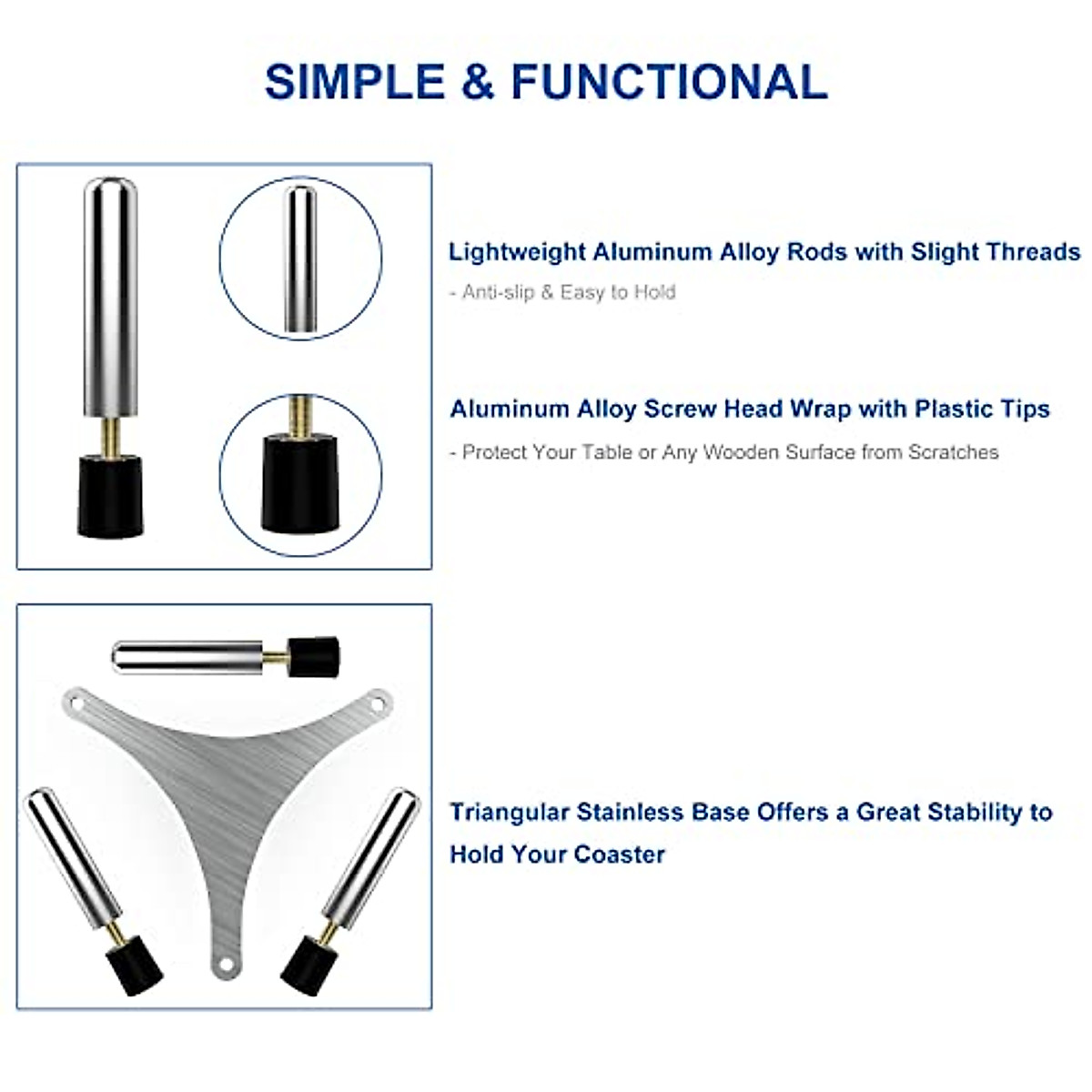 SIMPLE & FUNCTIONAL

Lightweight Aluminum Alloy Rods with Slight Threads

- Anti-slip & Easy to Hold

Aluminum Alloy Screw Head Wrap with Plastic Tips

- Protect Your Table or Any Wooden Surface from Scratches

Triangular Stainless Base Offers a Great Stability to Hold Your Coaster