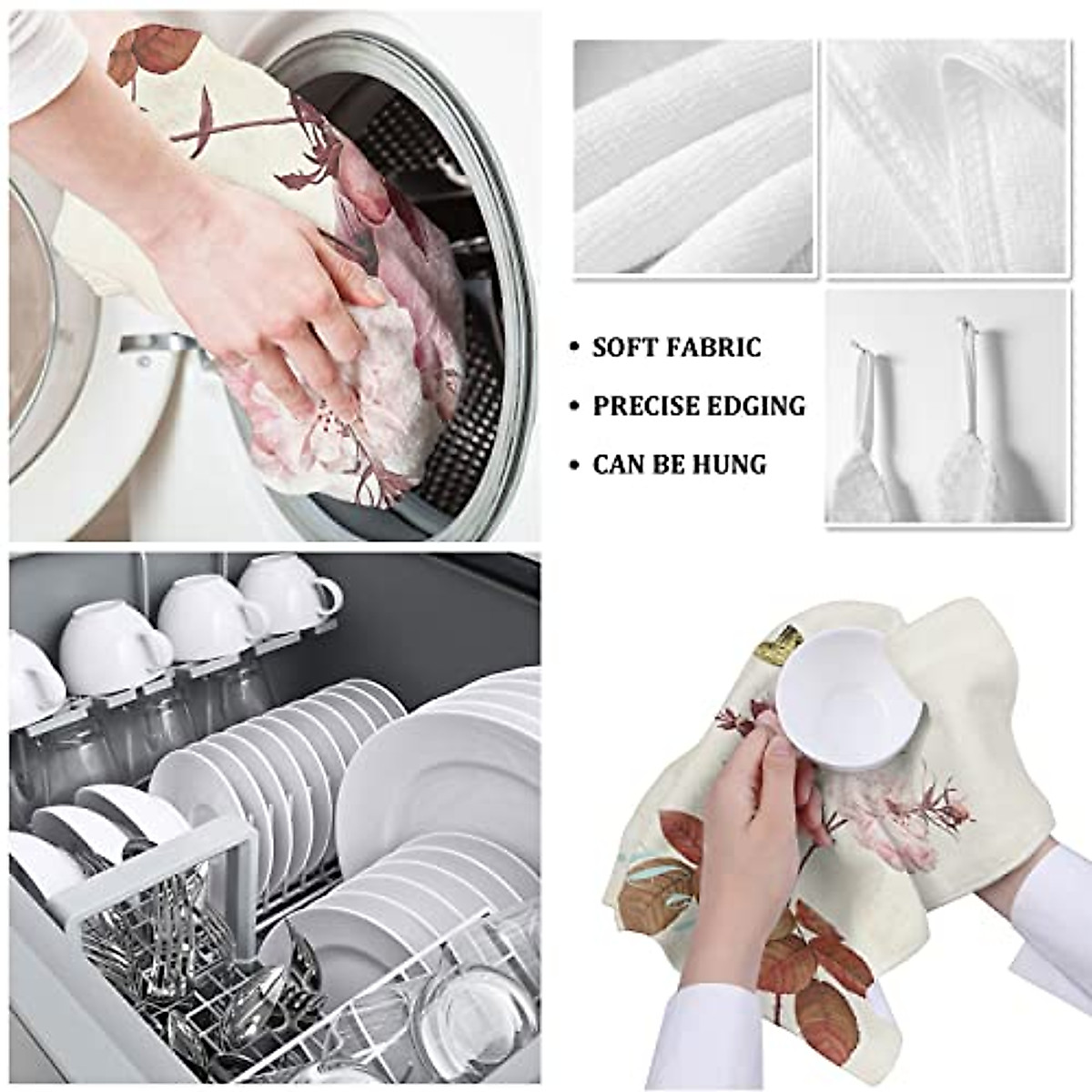 • SOFT FABRIC
• PRECISE EDGING
• CAN BE HUNG