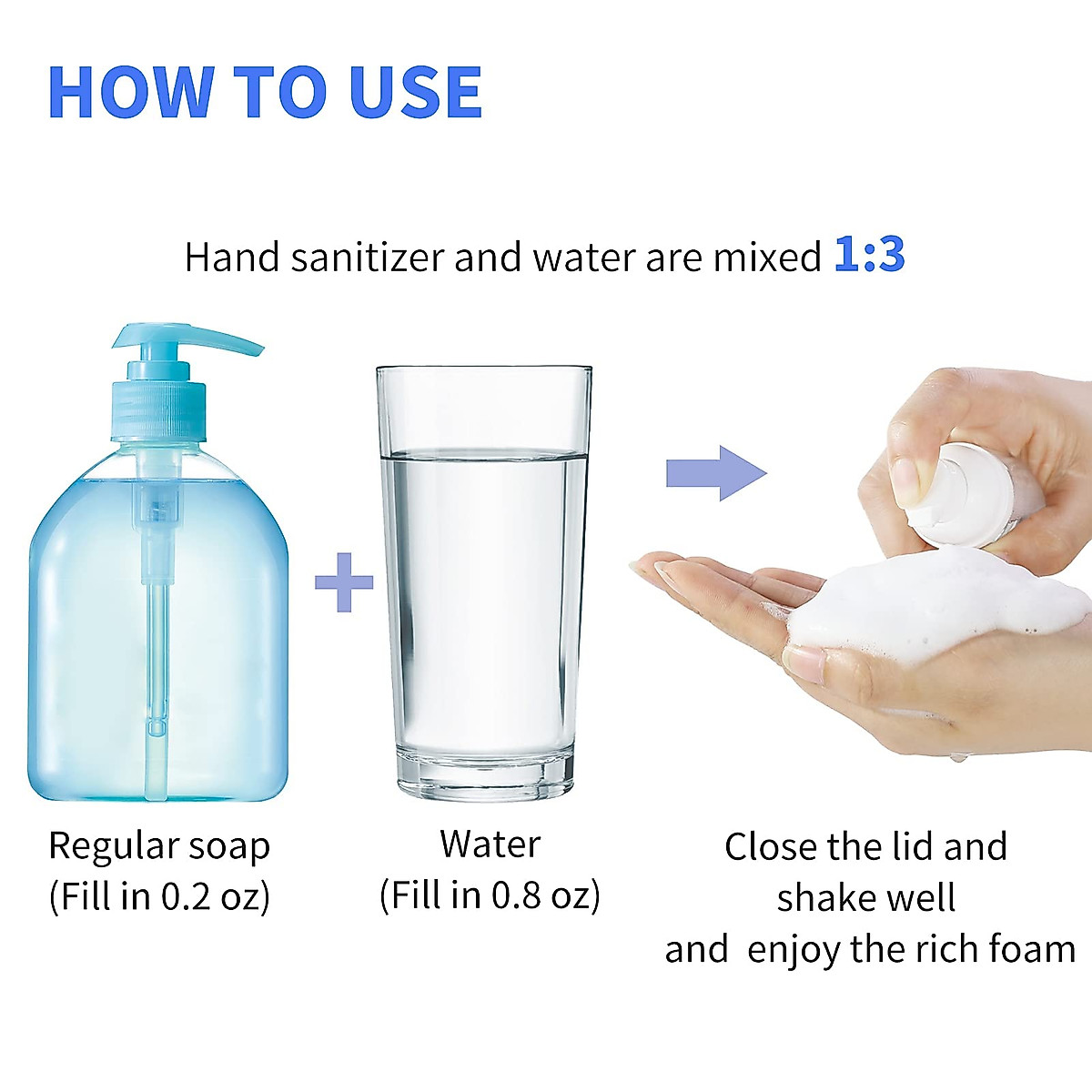 HOW TO USE

Hand sanitizer and water are mixed 1:3

Regular soap
(Fill in 0.2 oz)

Water
(Fill in 0.8 oz)

Close the lid and shake well and enjoy the rich foam