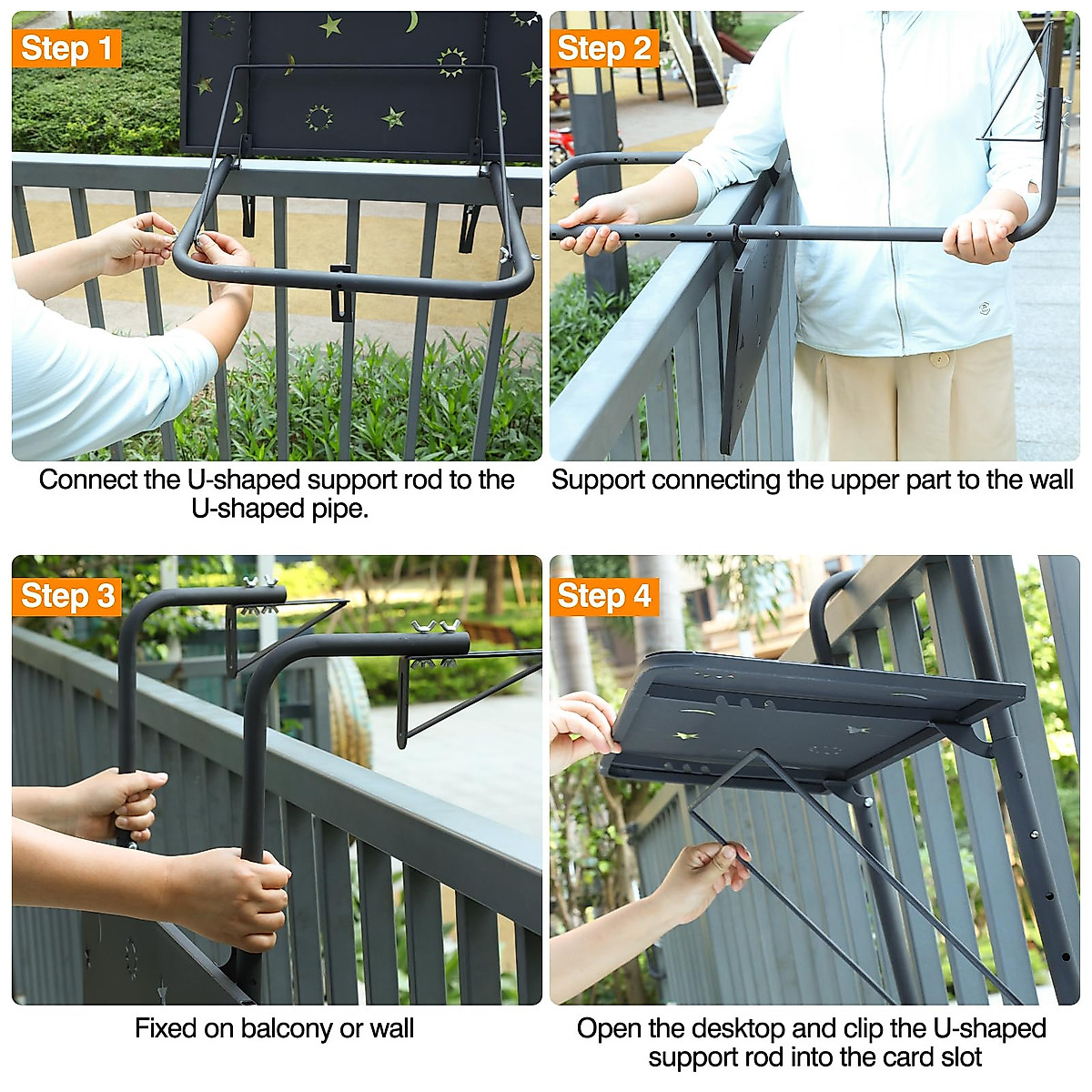 Step 1

Connect the U-shaped support rod to the U-shaped pipe.

Step 2

Support connecting the upper part to the wall

Step 3

Fixed on balcony or wall

Step 4

Open the desktop and clip the U-shaped support rod into the card slot