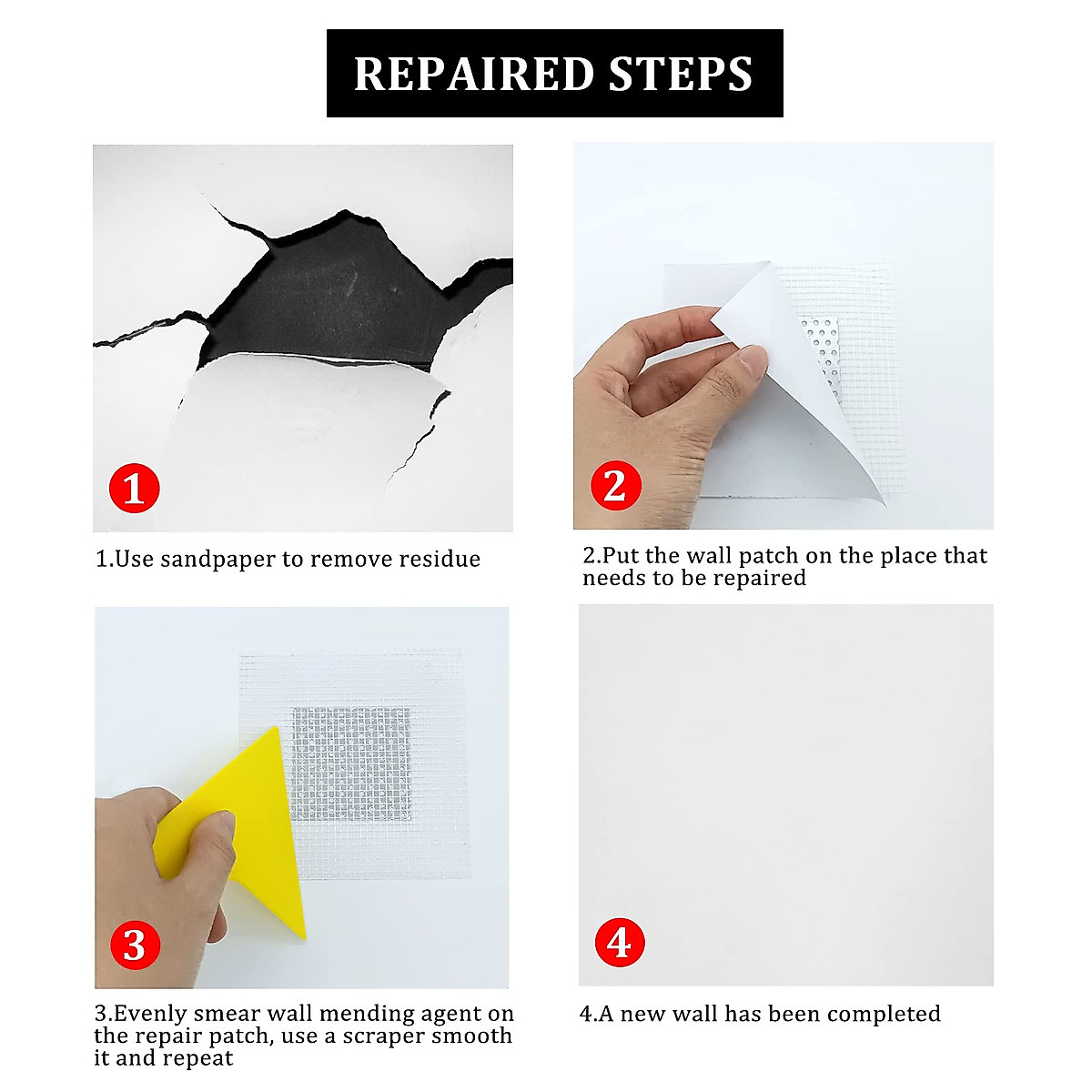 REPAIRED STEPS

1

1.Use sandpaper to remove residue

2

2.Put the wall patch on the place that needs to be repaired

3

3.Evenly smear wall mending agent on the repair patch, use a scraper smooth it and repeat

4

4.A new wall has been completed