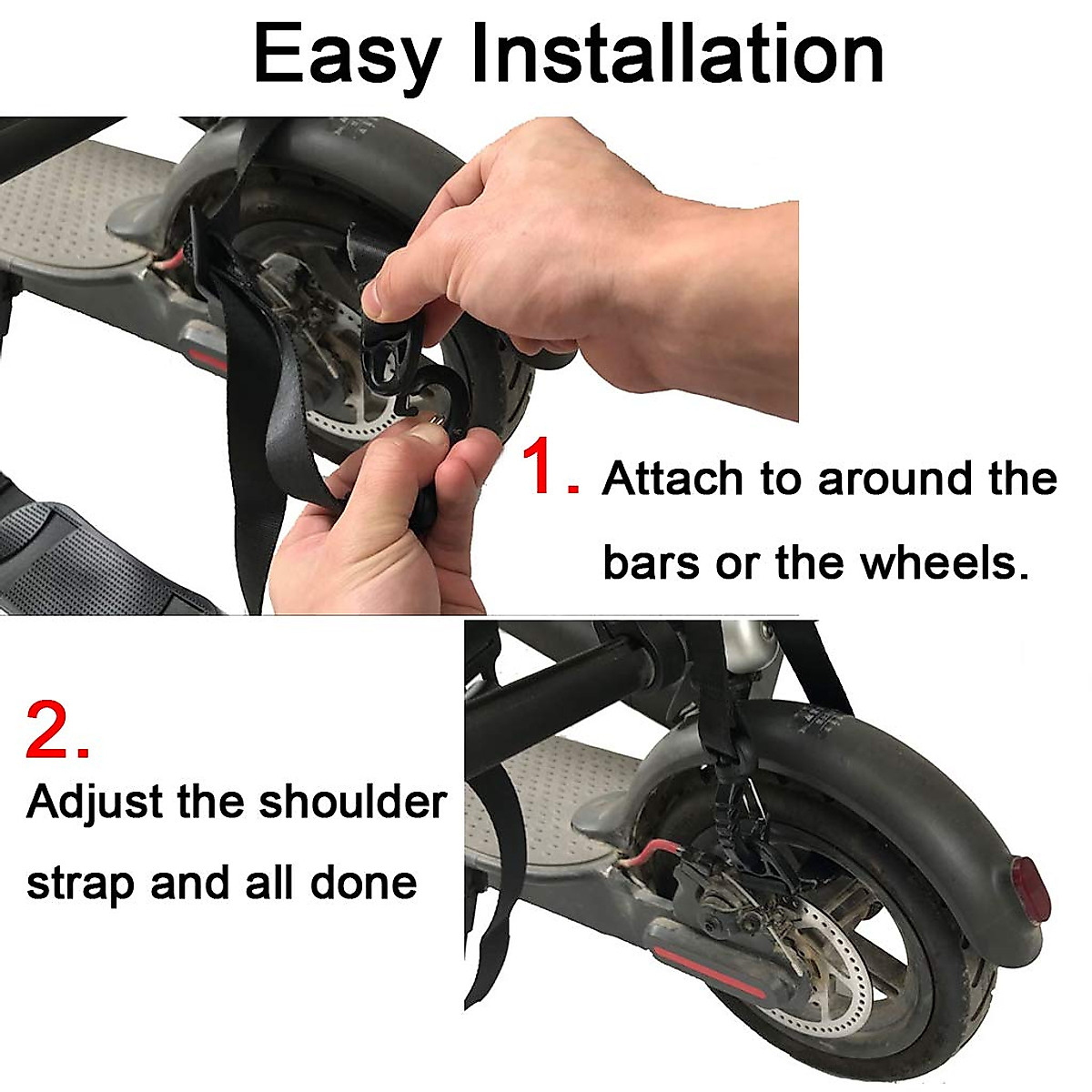 Easy Installation

1. Attach to around the bars or the wheels.

2.
Adjust the shoulder strap and all done