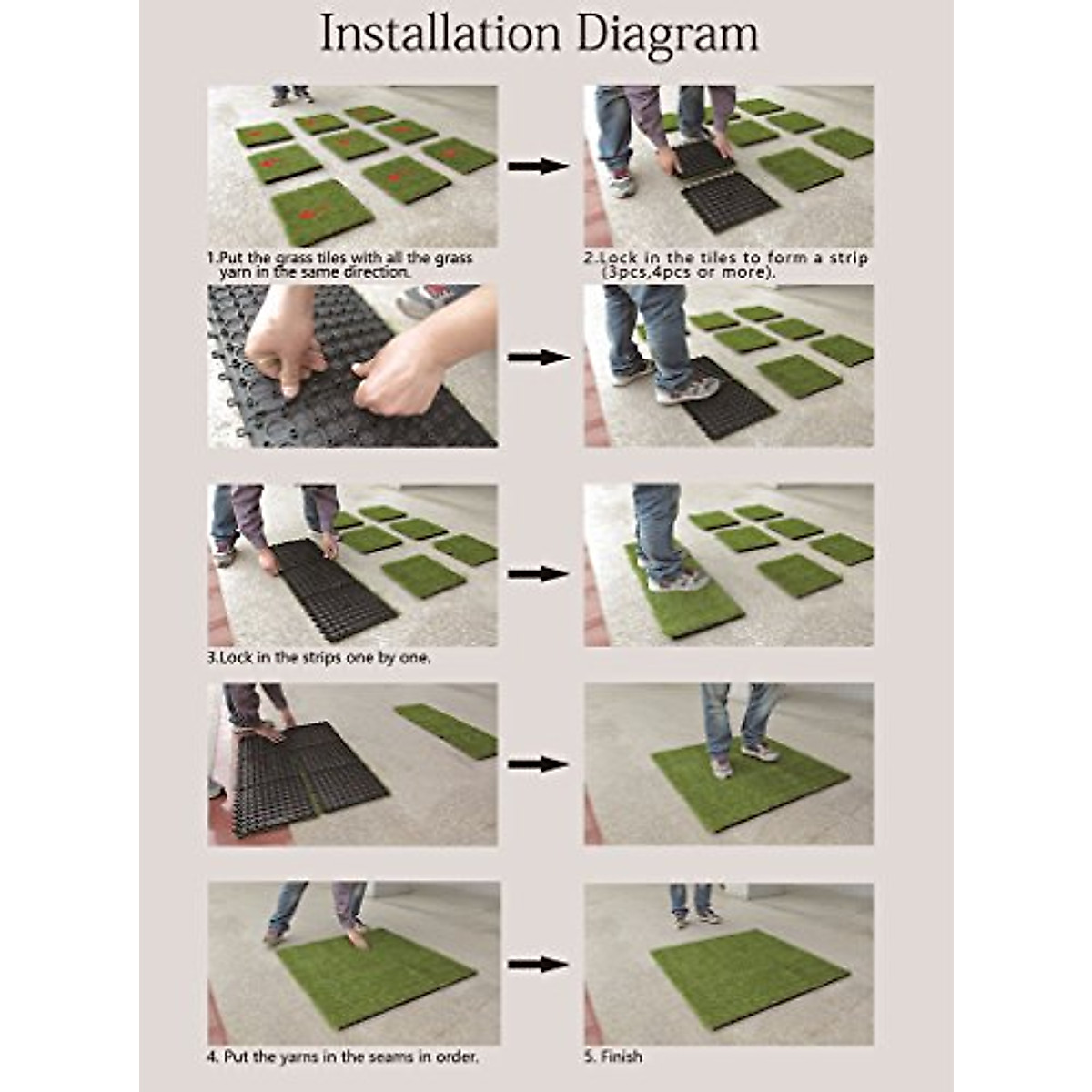 Installation Diagram

1.Put the grass tiles with all the grass yarn in the same direction.

2.Lock in the tiles to form a strip (3pcs,4pcs or more).

3.Lock in the strips one by one.

4. Put the yarns in the seams in order.

5. Finish