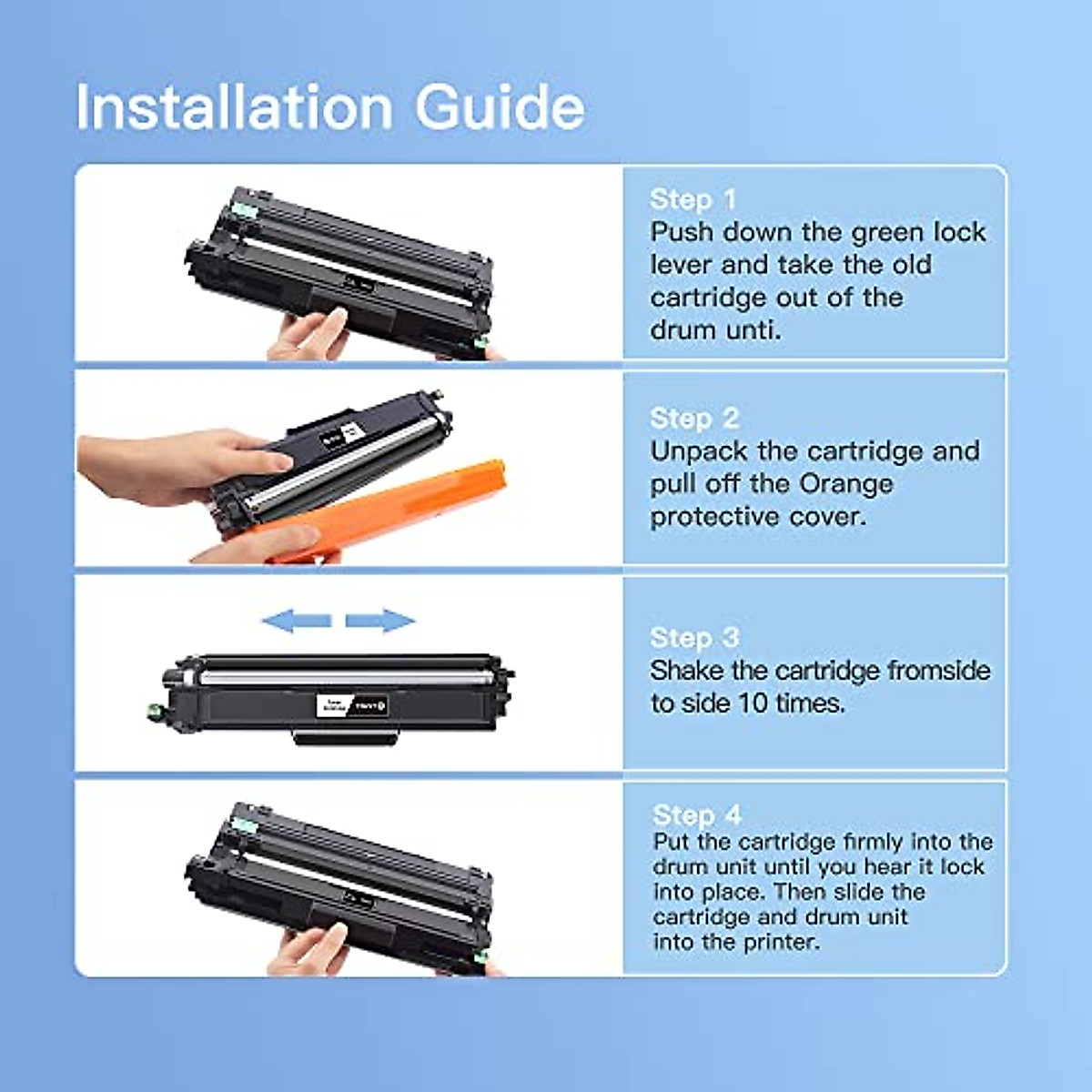 Installation Guide

Step 1
Push down the green lock lever and take the old cartridge out of the drum unti.

Step 2
Unpack the cartridge and pull off the Orange protective cover.

Step 3
Shake the cartridge fromside to side 10 times.

Step 4
Put the cartridge firmly into the drum unit until you hear it lock into place. Then slide the cartridge and drum unit into the printer.