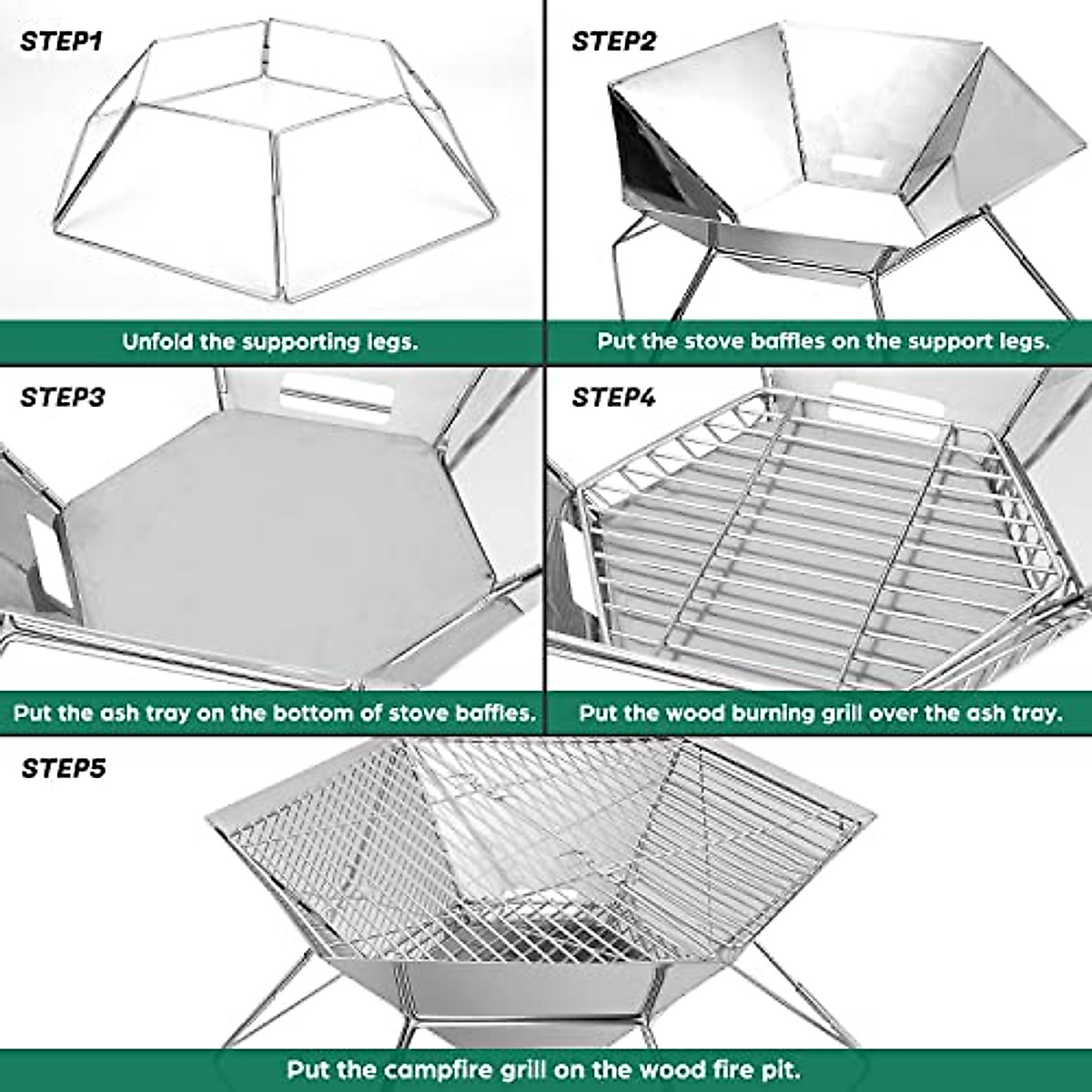 STEP1

Unfold the supporting legs.

STEP2

Put the stove baffles on the support legs.

STEP3

Put the ash tray on the bottom of stove baffles.

STEP4

Put the wood burning grill over the ash tray.

STEP5

Put the campfire grill on the wood fire pit.