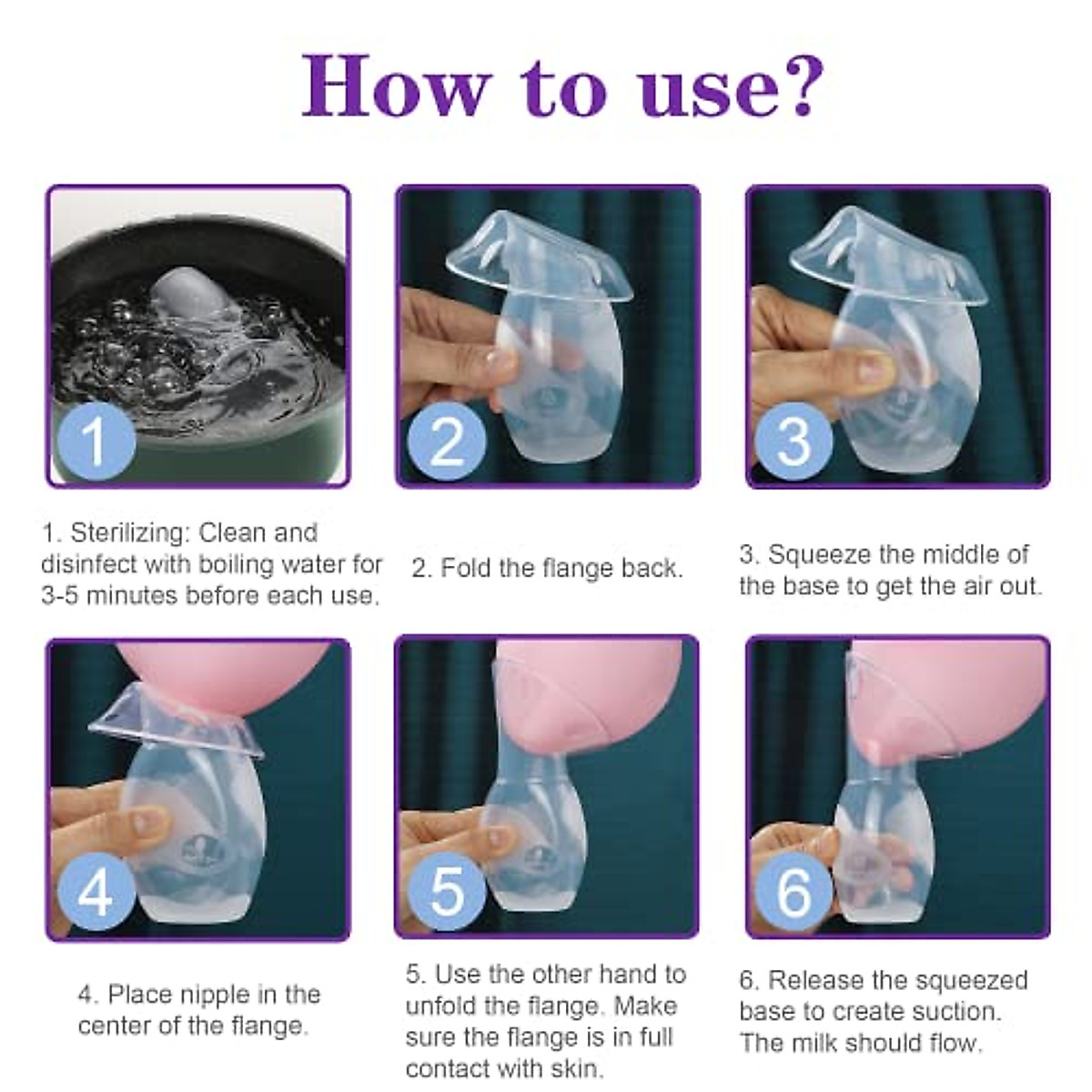 How to use?

1

2

3

1. Sterilizing: Clean and disinfect with boiling water for 3-5 minutes before each use.

2. Fold the flange back.

3. Squeeze the middle of the base to get the air out.

4

5

6

4. Place nipple in the center of the flange.

5. Use the other hand to unfold the flange. Make sure the flange is in full contact with skin.

6. Release the squeezed base to create suction. The milk should flow.