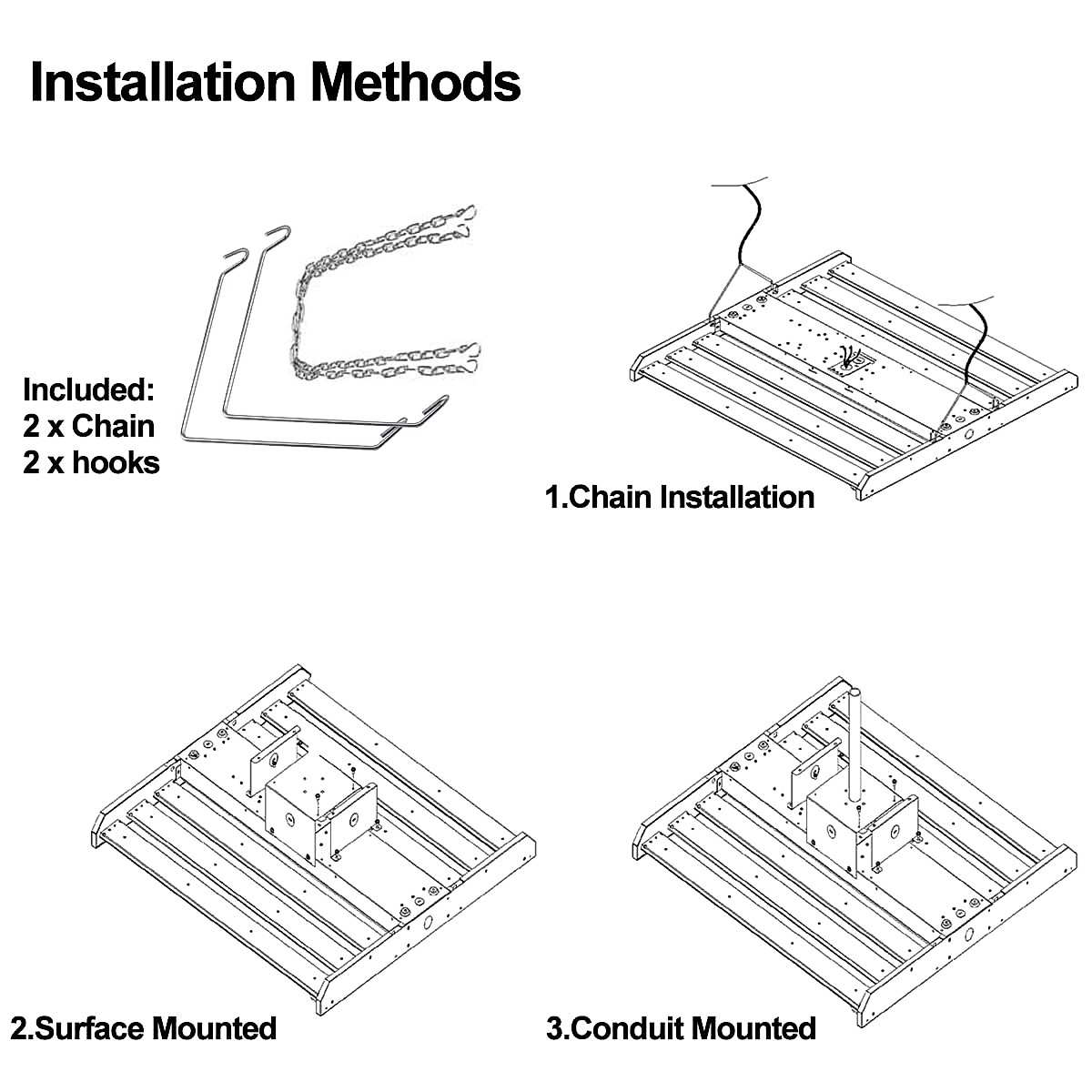 Installation Methods

Included:
2 x Chain
2 x hooks

1.Chain Installation

2.Surface Mounted

3.Conduit Mounted