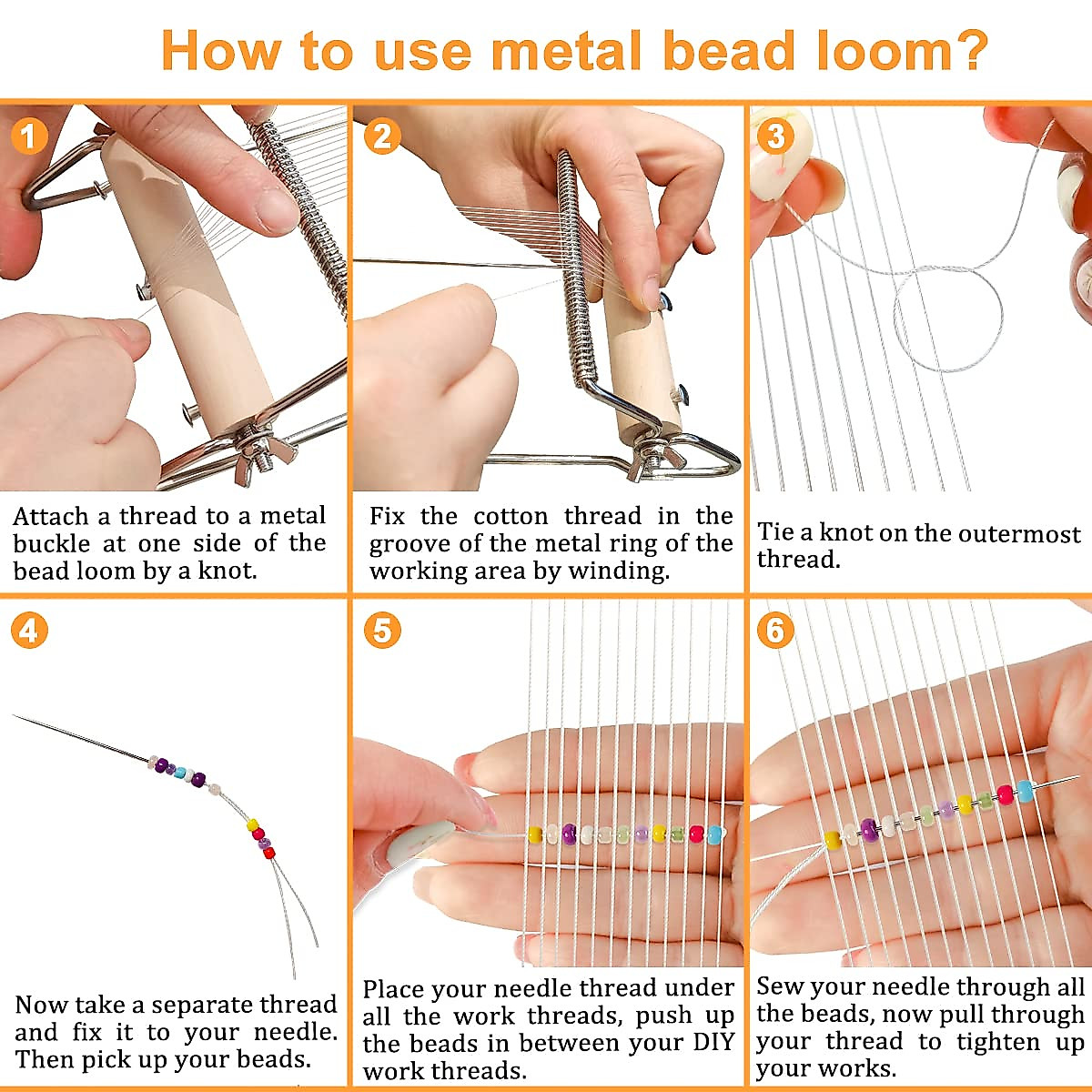 How to use metal bead loom?

1

Attach a thread to a metal buckle at one side of the bead loom by a knot.

2

Fix the cotton thread in the groove of the metal ring of the working area by winding.

3

Tie a knot on the outermost thread.

4

Now take a separate thread and fix it to your needle. Then pick up your beads.

5

Place your needle thread under all the work threads, push up the beads in between your DIY work threads.

6

Sew your needle through all the beads, now pull through your thread to tighten up your works.