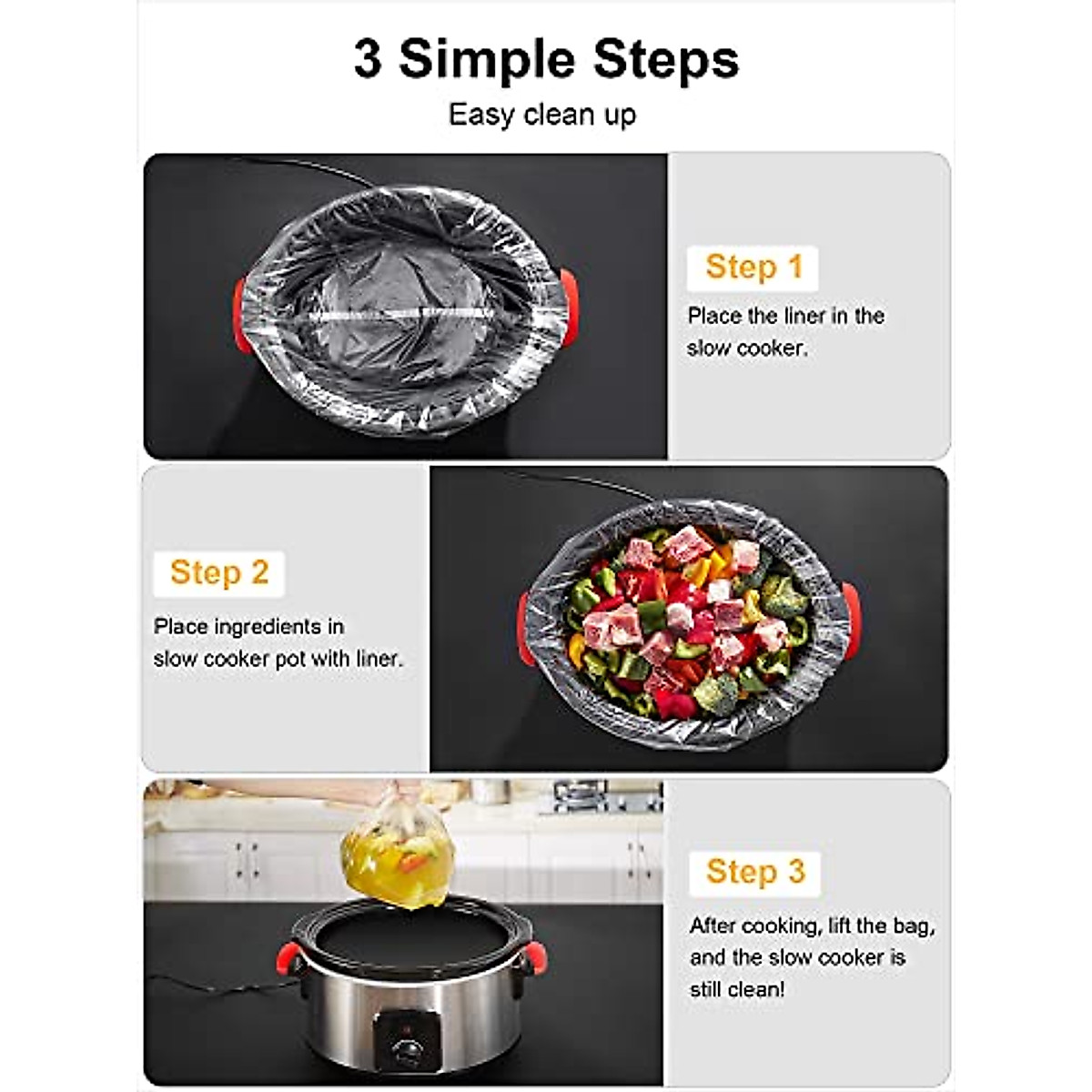 3 Simple Steps

Easy clean up

Step 1

Place the liner in the slow cooker.

Step 2

Place ingredients in slow cooker pot with liner.

Step 3

After cooking, lift the bag, and the slow cooker is still clean!